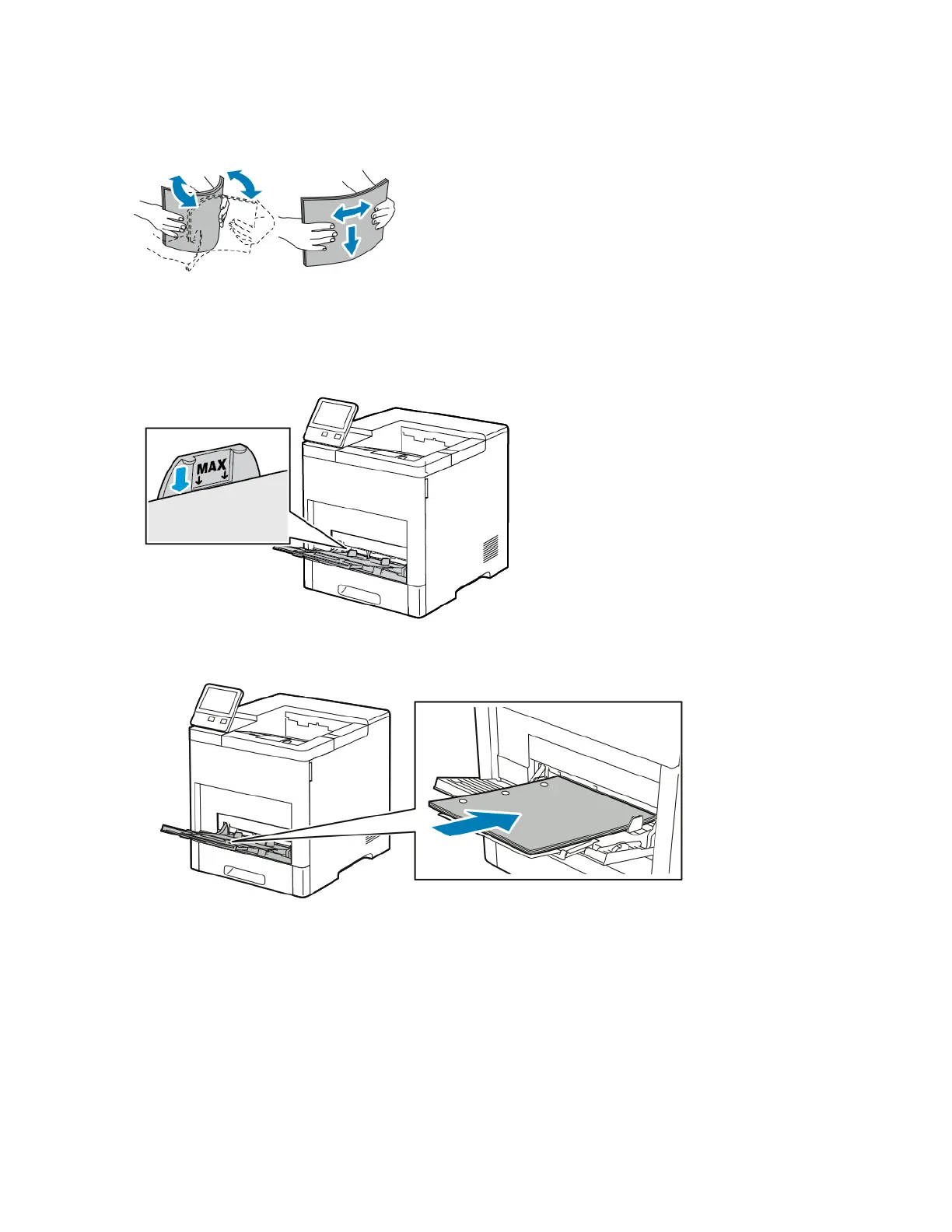 MAX