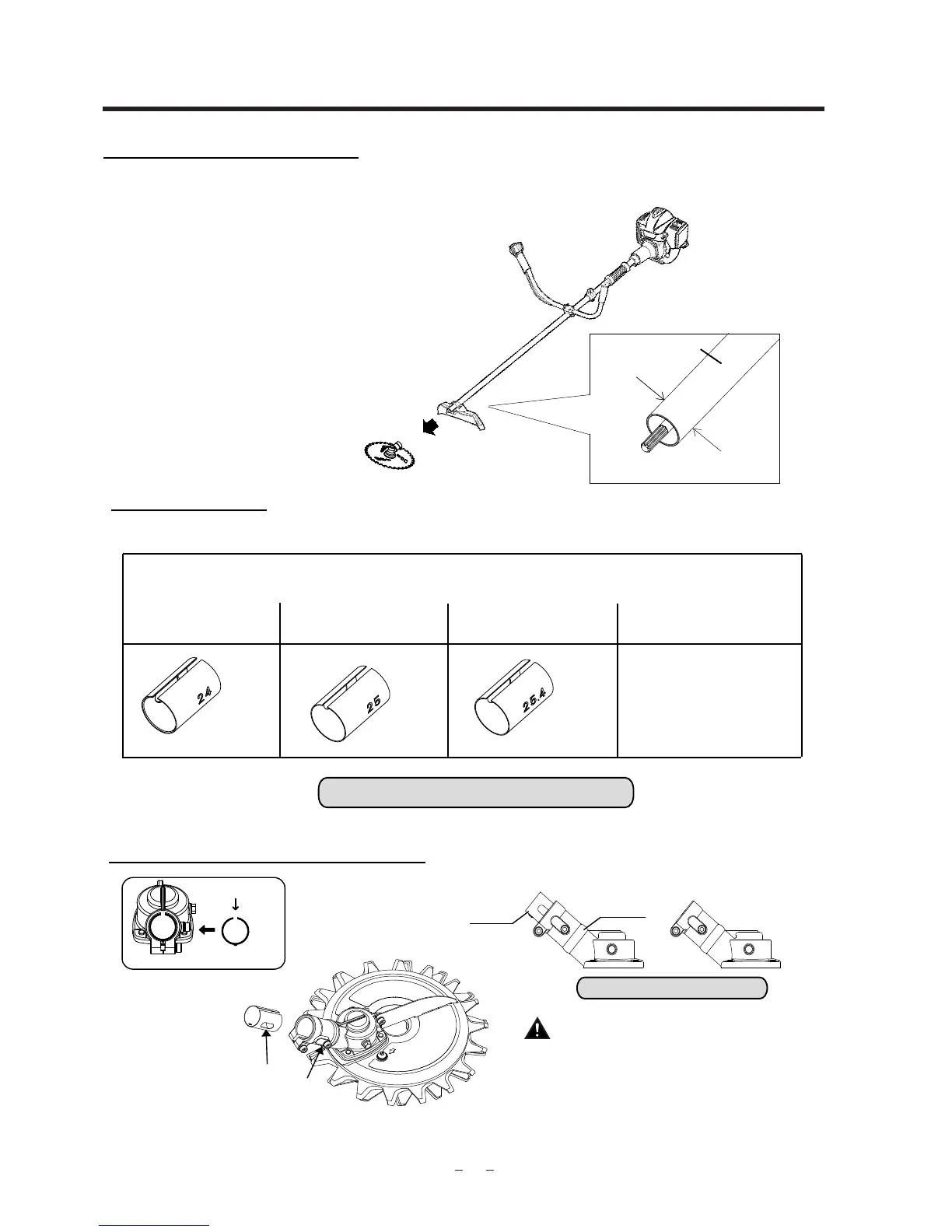 24

25

25.4