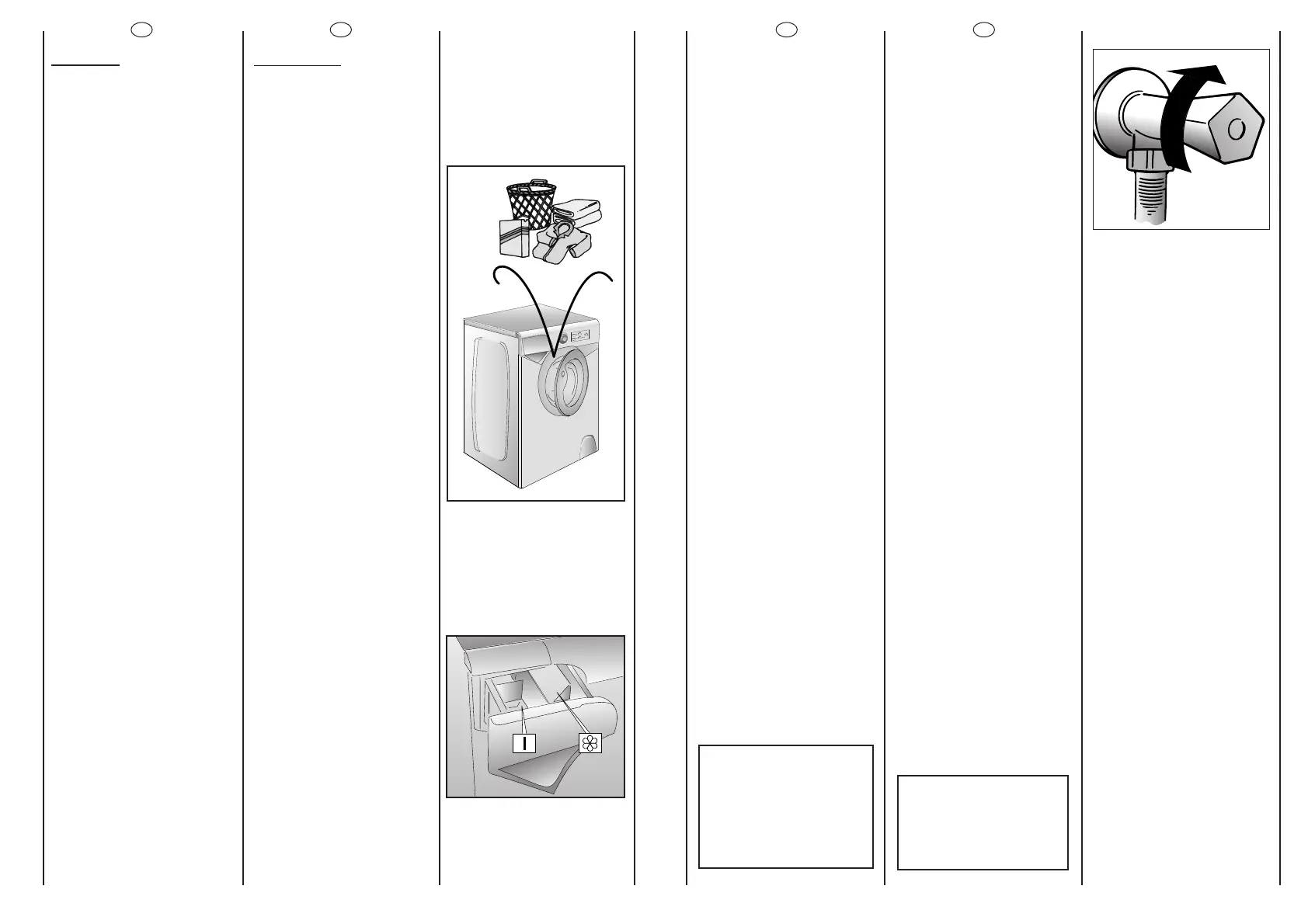 I