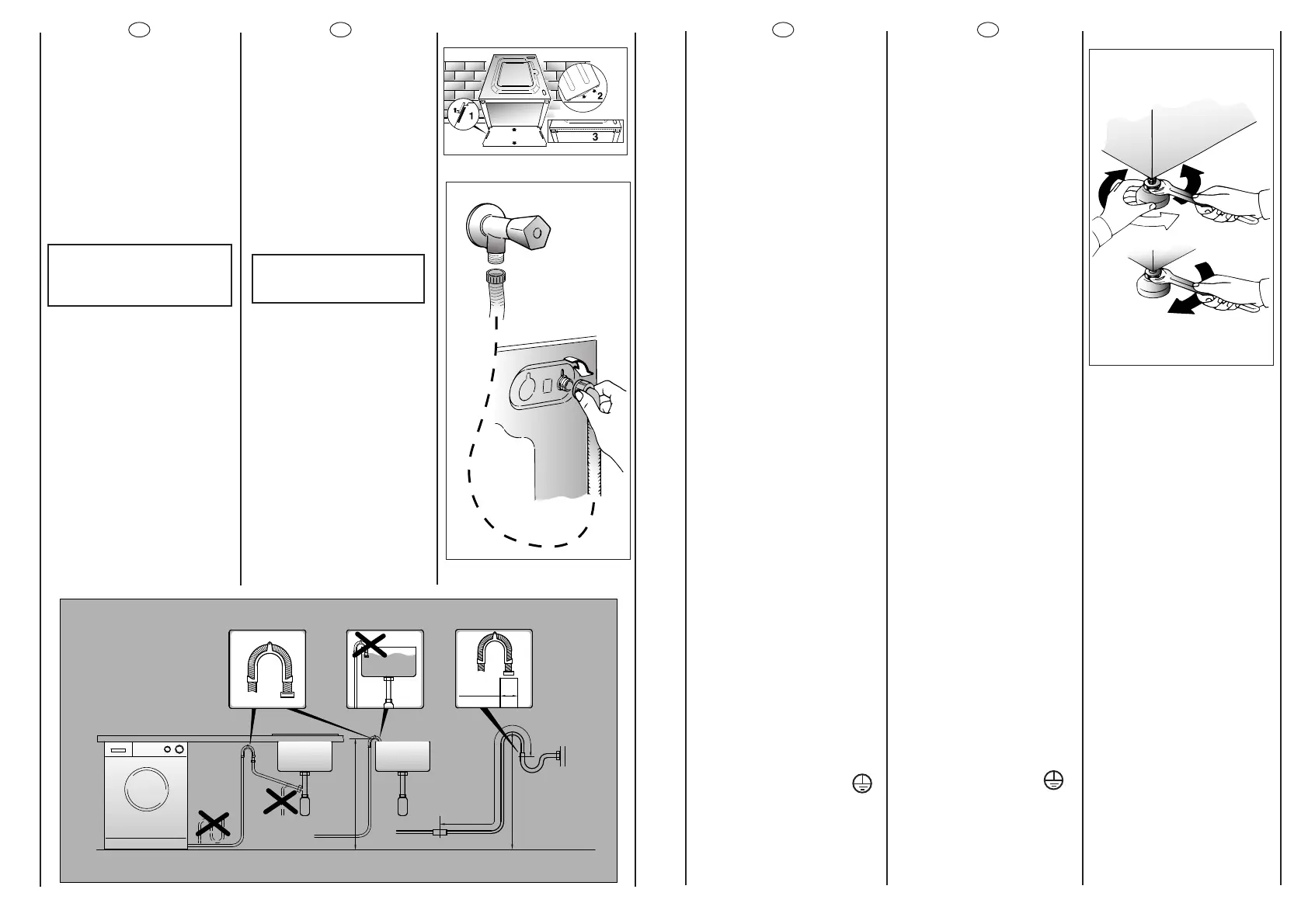 1

2

3