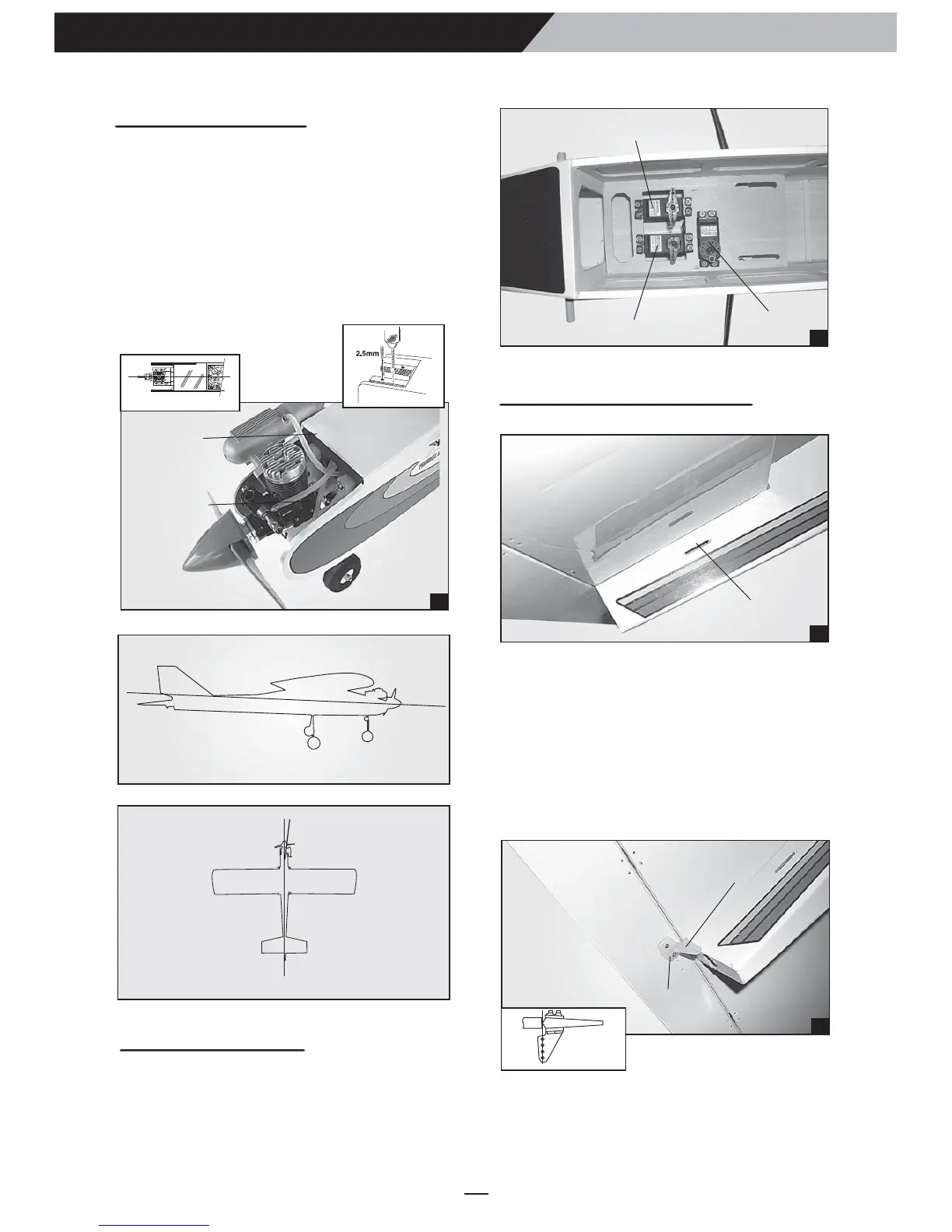 2.5mm