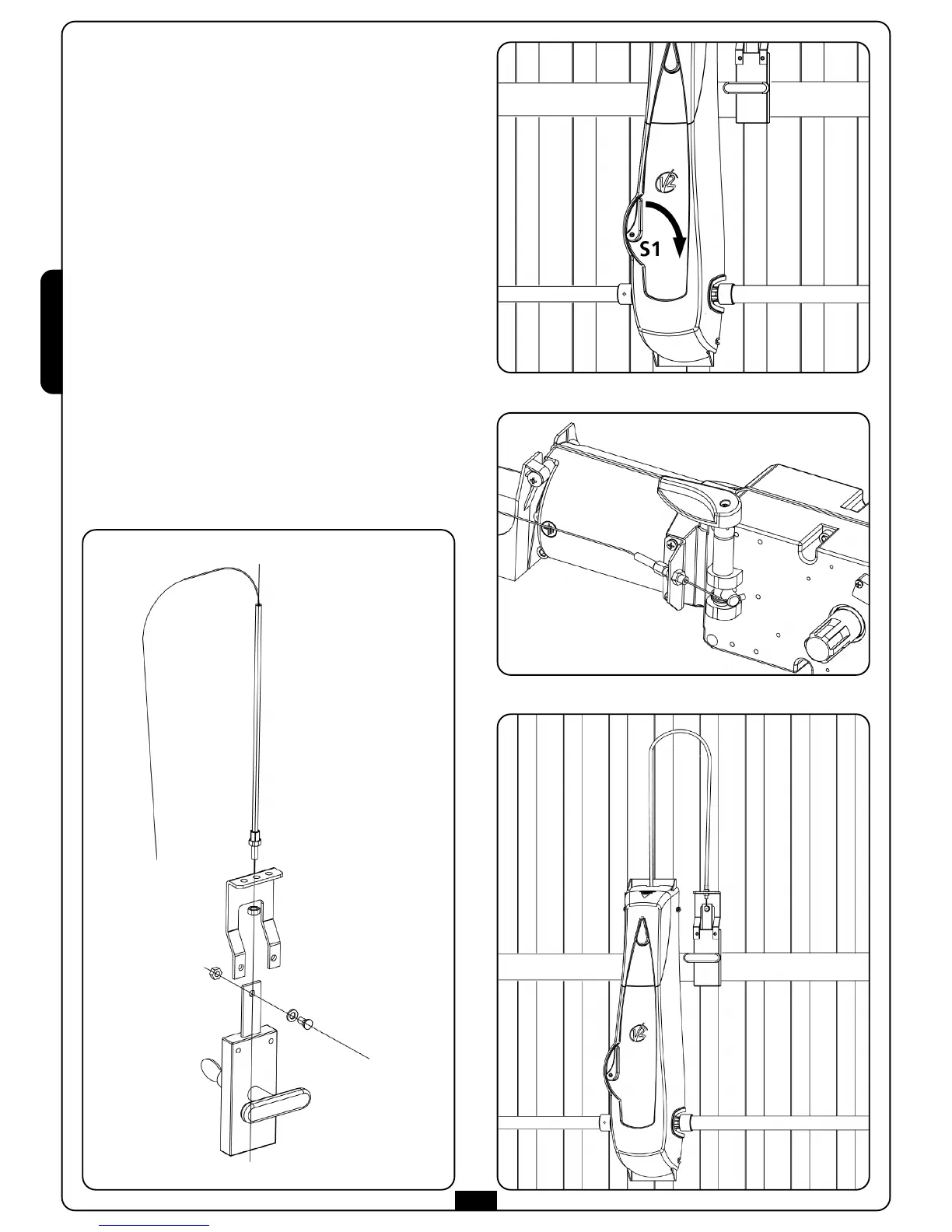 S1