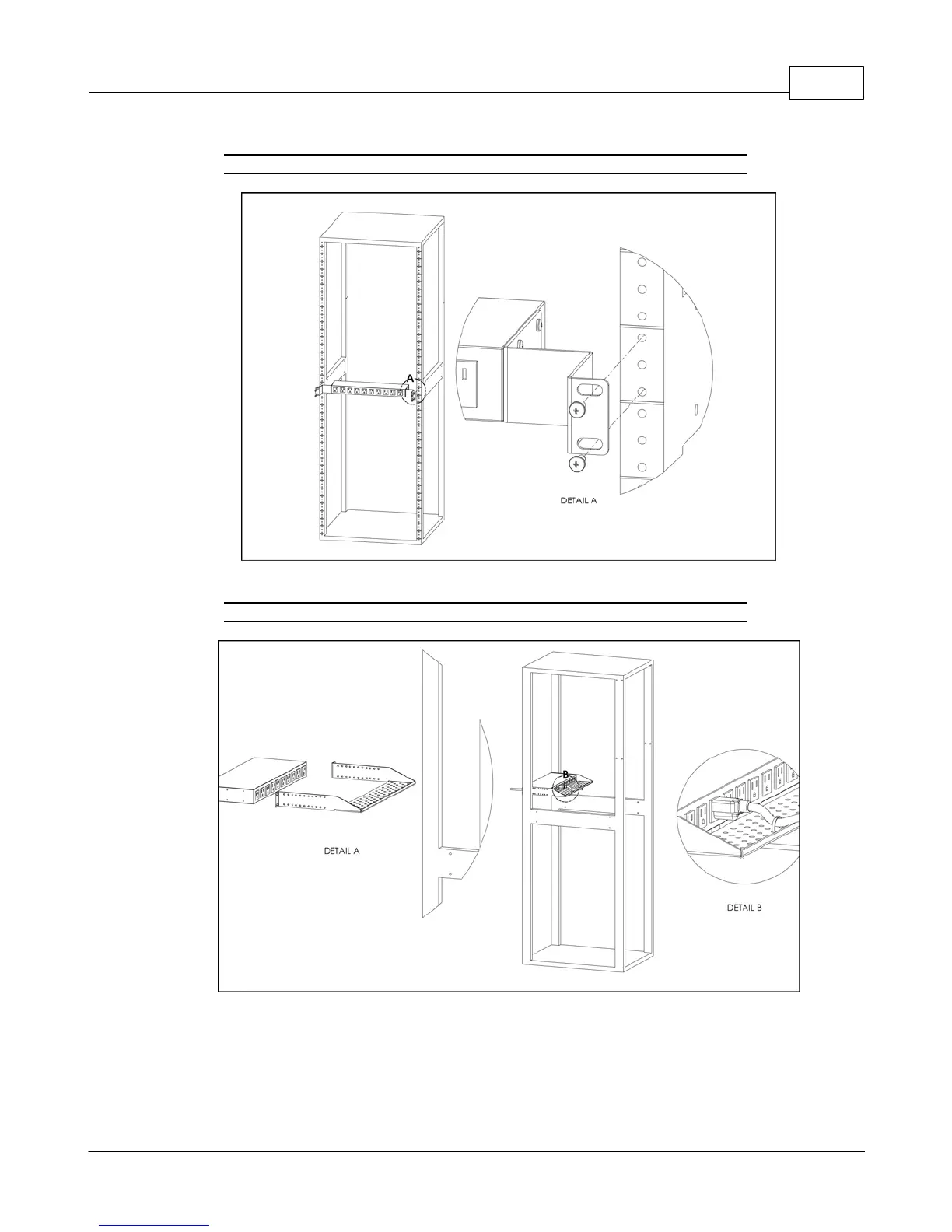 A

DETAIL A

B

DETAIL A

DETAIL B