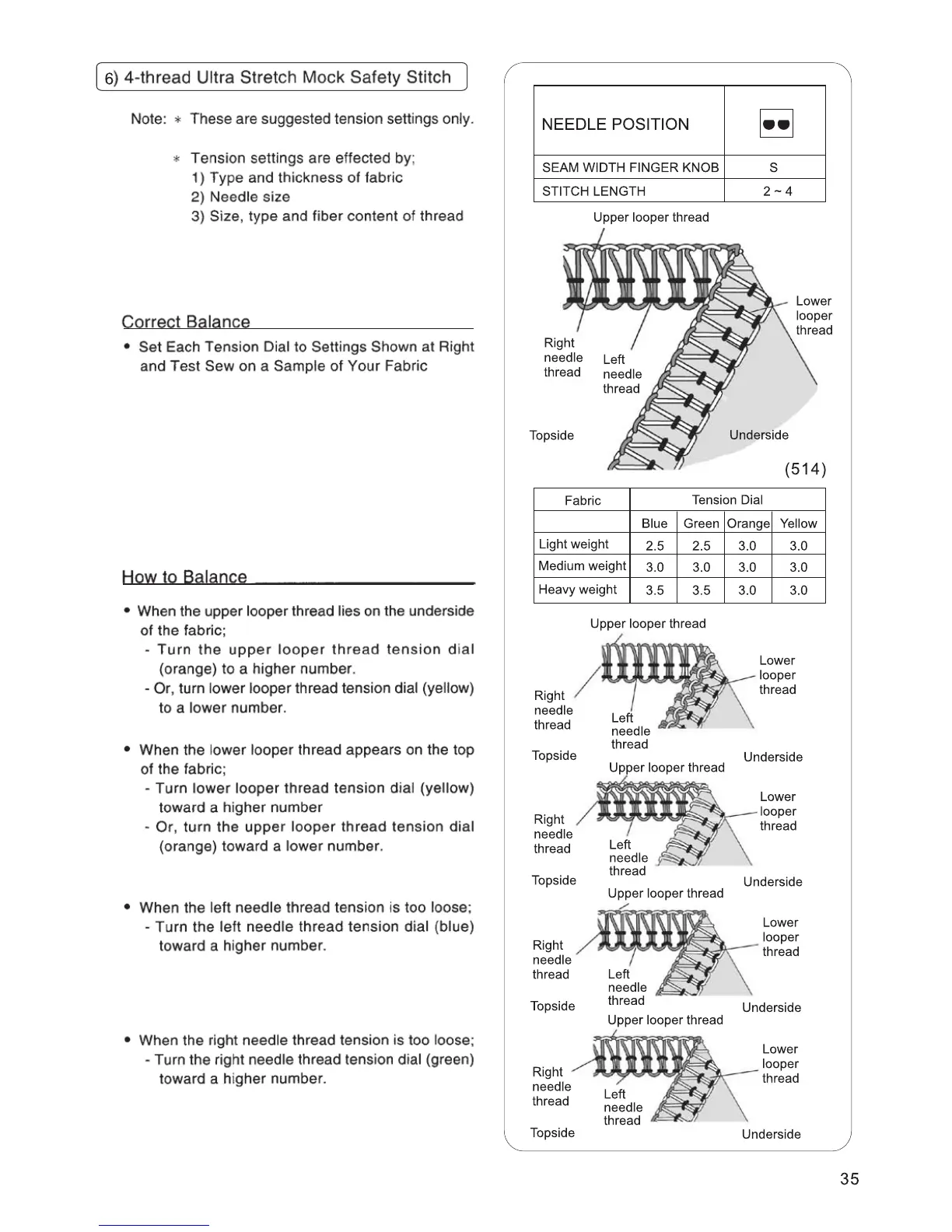 6) 4-thread Ultra Stretch Mock Safety Stitch

Note: * These are suggested tension settings only.

* Tension settings are effected by;
1) Type and thickness of fabric
2) Needle size
3) Size, type and fiber content of thread

Correct Balance

• Set Each Tension Dial to Settings Shown at Right and Test Sew on a Sample of Your Fabric

How to Balance

• When the upper looper thread lies on the underside of the fabric;
- Turn the upper looper thread tension dial (orange) to a higher number.
- Or, turn lower looper thread tension dial (yellow) to a lower number.

• When the lower looper thread appears on the top of the fabric;
- Turn lower looper thread tension dial (yellow) toward a higher number
- Or, turn the upper looper thread tension dial (orange) toward a lower number.

• When the left needle thread tension is too loose;
- Turn the left needle thread tension dial (blue) toward a higher number.

• When the right needle thread tension is too loose;
- Turn the right needle thread tension dial (green) toward a higher number.

| NEEDLE POSITION | |
|---|---|
| SEAM WIDTH FINGER KNOB | S |
| STITCH LENGTH | 2 ~ 4 |

Upper looper thread
Lower looper thread
Right needle thread
Left needle thread
Topside
Underside
(514)

| Fabric | Tension Dial | | | |
|---|---|---|---|---|
| | Blue | Green | Orange | Yellow |
| Light weight | 2.5 | 2.5 | 3.0 | 3.0 |
| Medium weight | 3.0 | 3.0 | 3.0 | 3.0 |
| Heavy weight | 3.5 | 3.5 | 3.0 | 3.0 |

Upper looper thread
Lower looper thread
Right needle thread
Left needle thread
Topside
Underside

Upper looper thread
Lower looper thread
Right needle thread
Left needle thread
Topside
Underside

Upper looper thread
Lower looper thread
Right needle thread
Left needle thread
Topside
Underside

Upper looper thread
Lower looper thread
Right needle thread
Left needle thread
Topside
Underside

35