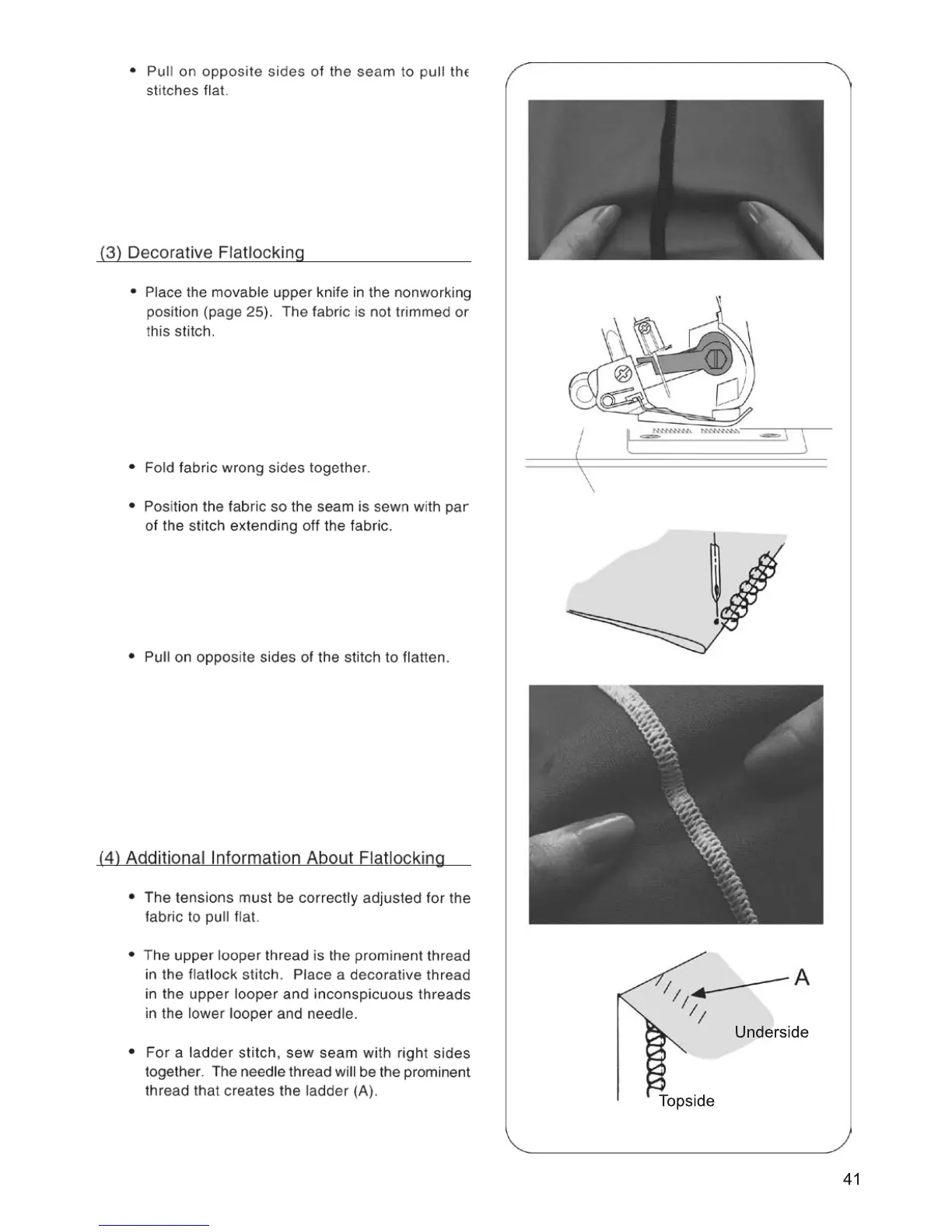 • Pull on opposite sides of the seam to pull the stitches flat.

(3) Decorative Flatlocking

• Place the movable upper knife in the nonworking position (page 25). The fabric is not trimmed or this stitch.

• Fold fabric wrong sides together.

• Position the fabric so the seam is sewn with par of the stitch extending off the fabric.

• Pull on opposite sides of the stitch to flatten.

(4) Additional Information About Flatlocking

• The tensions must be correctly adjusted for the fabric to pull flat.

• The upper looper thread is the prominent thread in the flatlock stitch. Place a decorative thread in the upper looper and inconspicuous threads in the lower looper and needle.

• For a ladder stitch, sew seam with right sides together. The needle thread will be the prominent thread that creates the ladder (A).

A

Underside

Topside

41