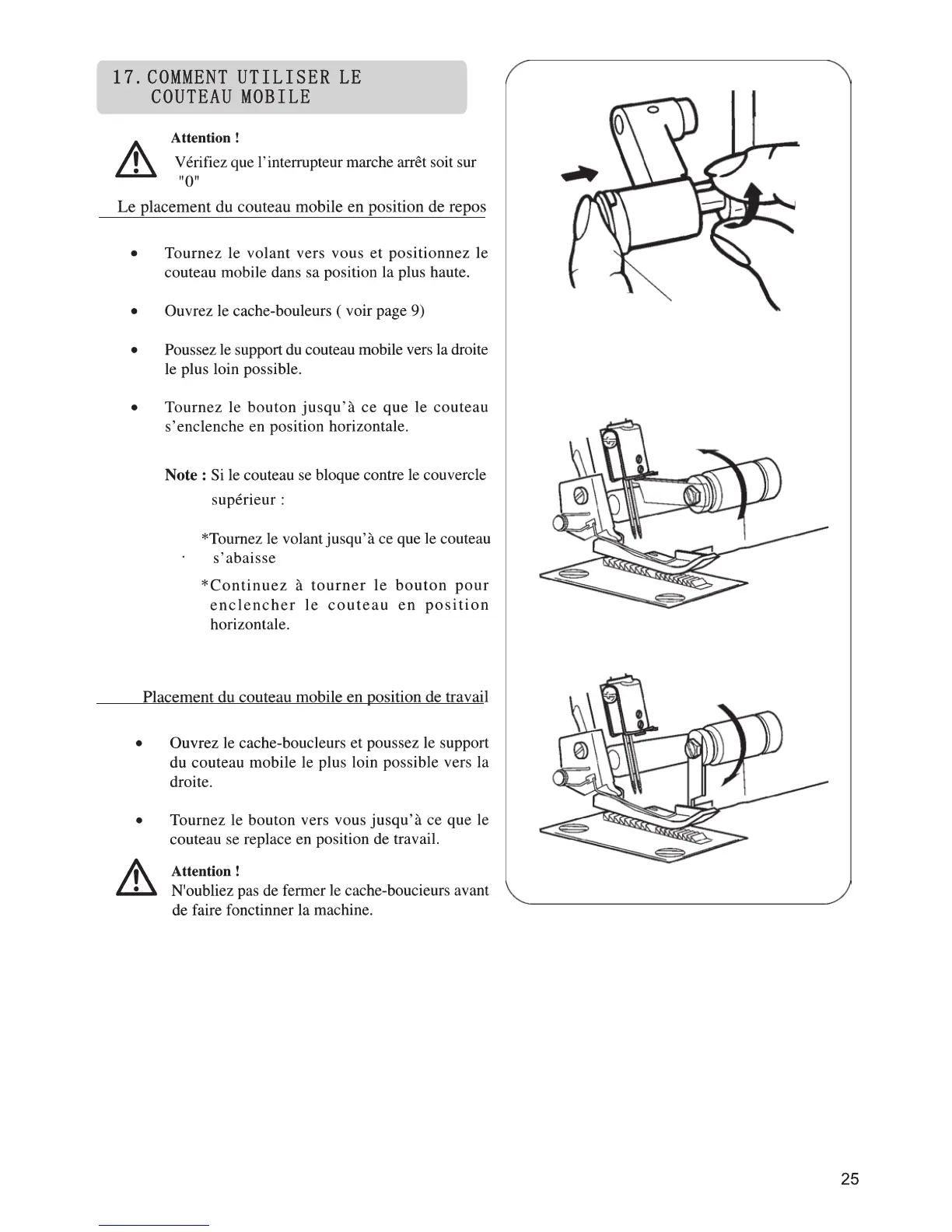 17. COMMENT UTILISER LE COUTEAU MOBILE

Attention !

Vérifiez que l'interrupteur marche arrêt soit sur "0"

Le placement du couteau mobile en position de repos

• Tournez le volant vers vous et positionnez le couteau mobile dans sa position la plus haute.

• Ouvrez le cache-bouleurs ( voir page 9)

• Poussez le support du couteau mobile vers la droite le plus loin possible.

• Tournez le bouton jusqu'à ce que le couteau s'enclenche en position horizontale.

Note : Si le couteau se bloque contre le couvercle supérieur :

*Tournez le volant jusqu'à ce que le couteau s'abaisse

*Continuez à tourner le bouton pour enclencher le couteau en position horizontale.

Placement du couteau mobile en position de travail

• Ouvrez le cache-boucleurs et poussez le support du couteau mobile le plus loin possible vers la droite.

• Tournez le bouton vers vous jusqu'à ce que le couteau se replace en position de travail.

Attention !

N'oubliez pas de fermer le cache-boucieurs avant de faire fonctinner la machine.

25