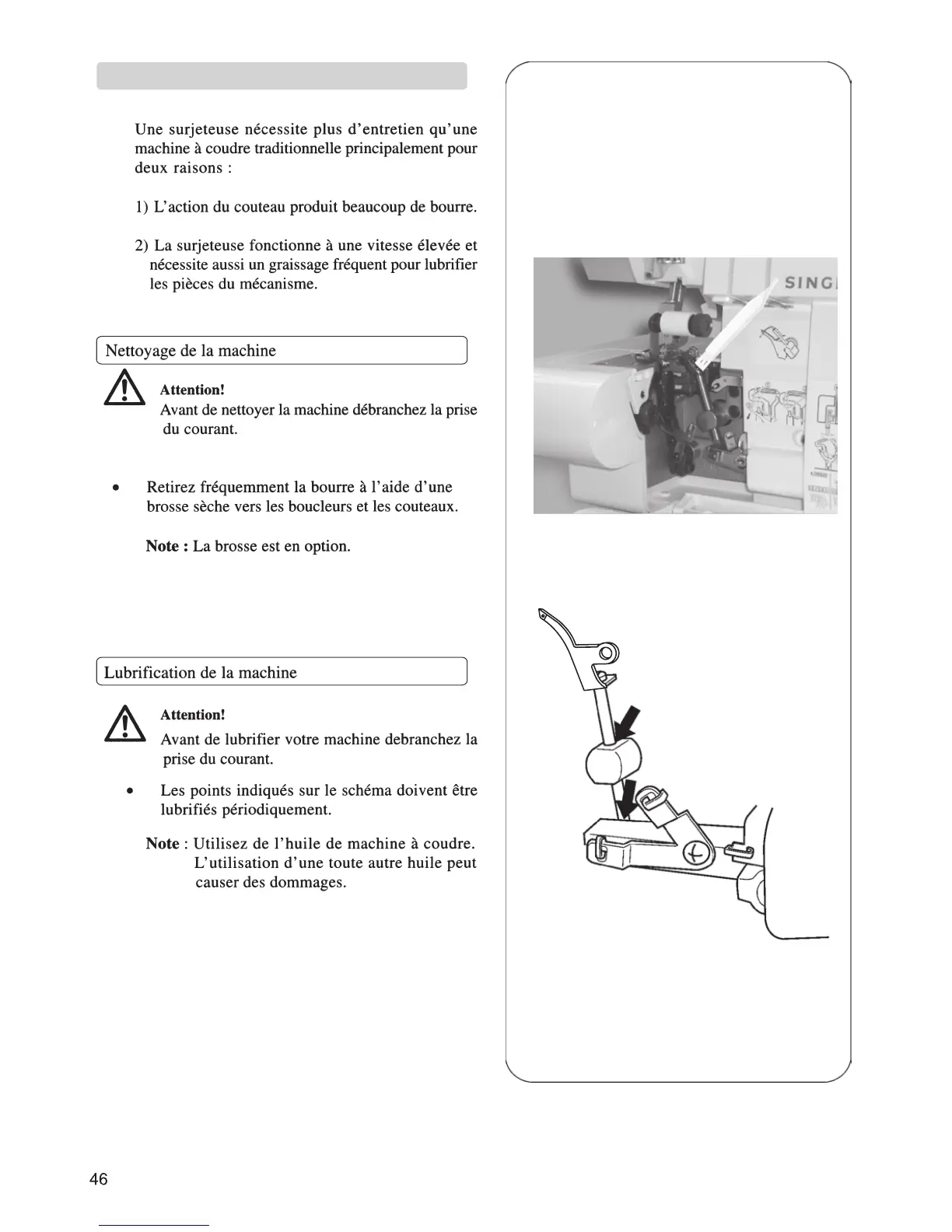 Une surjeteuse nécessite plus d'entretien qu'une machine à coudre traditionnelle principalement pour deux raisons :

1) L'action du couteau produit beaucoup de bourre.

2) La surjeteuse fonctionne à une vitesse élevée et nécessite aussi un graissage fréquent pour lubrifier les pièces du mécanisme.

Nettoyage de la machine

Attention!
Avant de nettoyer la machine débranchez la prise du courant.

• Retirez fréquemment la bourre à l'aide d'une brosse sèche vers les boucleurs et les couteaux.

Note : La brosse est en option.

Lubrification de la machine

Attention!
Avant de lubrifier votre machine debranchez la prise du courant.

• Les points indiqués sur le schéma doivent être lubrifiés périodiquement.

Note : Utilisez de l'huile de machine à coudre. L'utilisation d'une toute autre huile peut causer des dommages.

SING

46