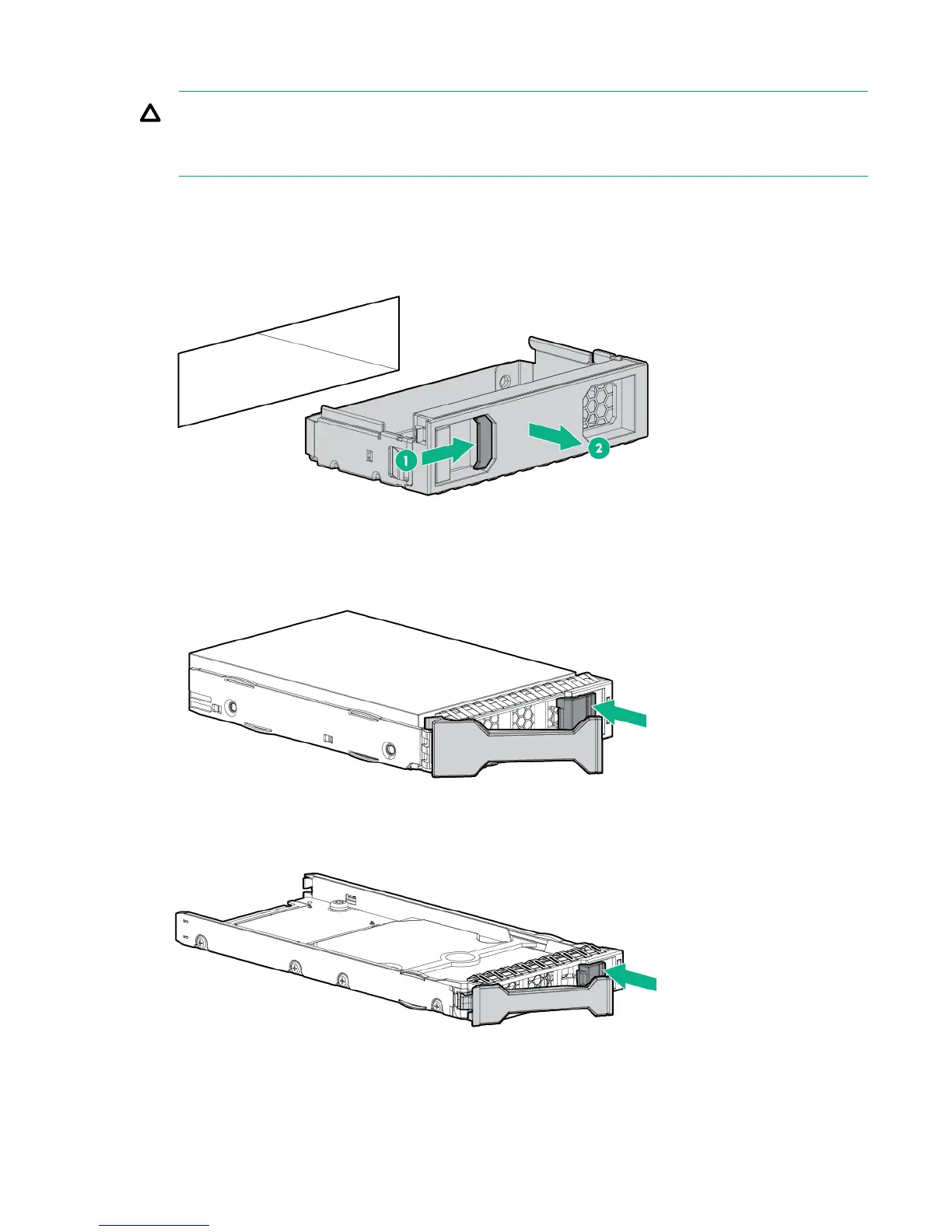 1

2