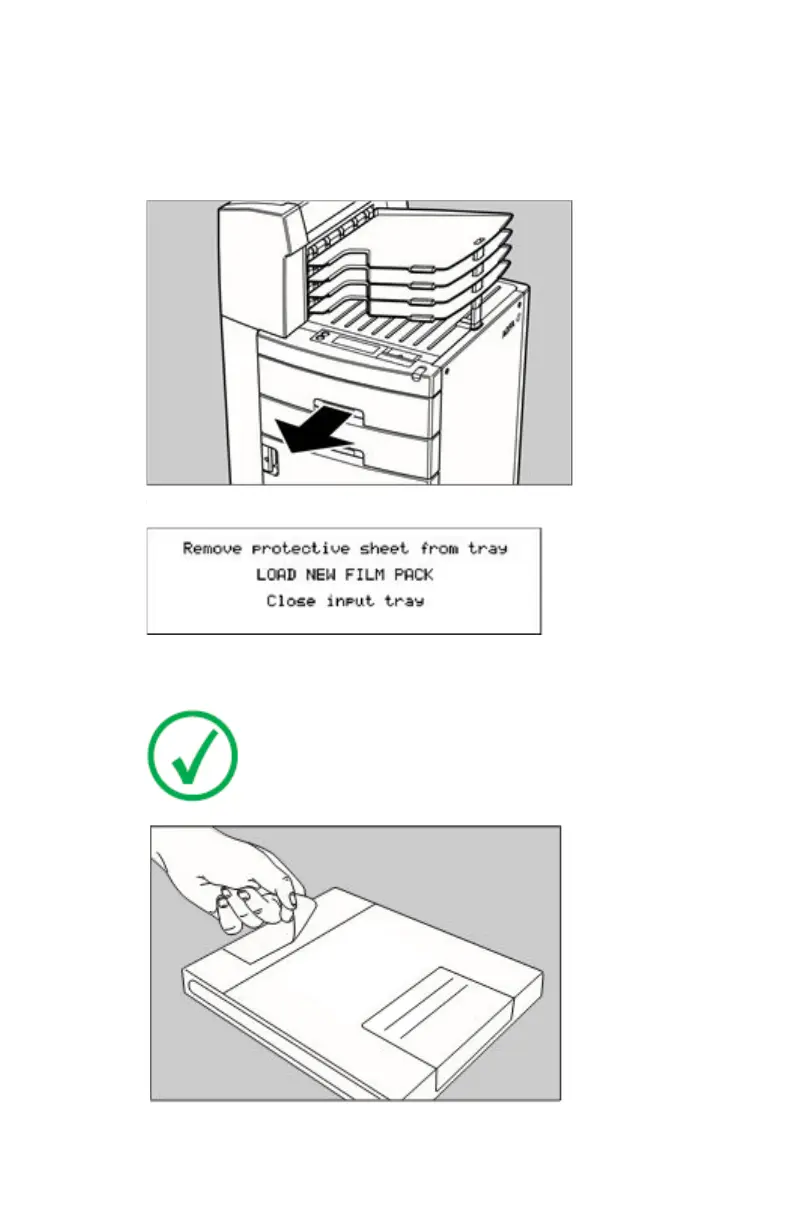 Remove protective sheet from tray
LOAD NEW FILM PACK
Close input tray