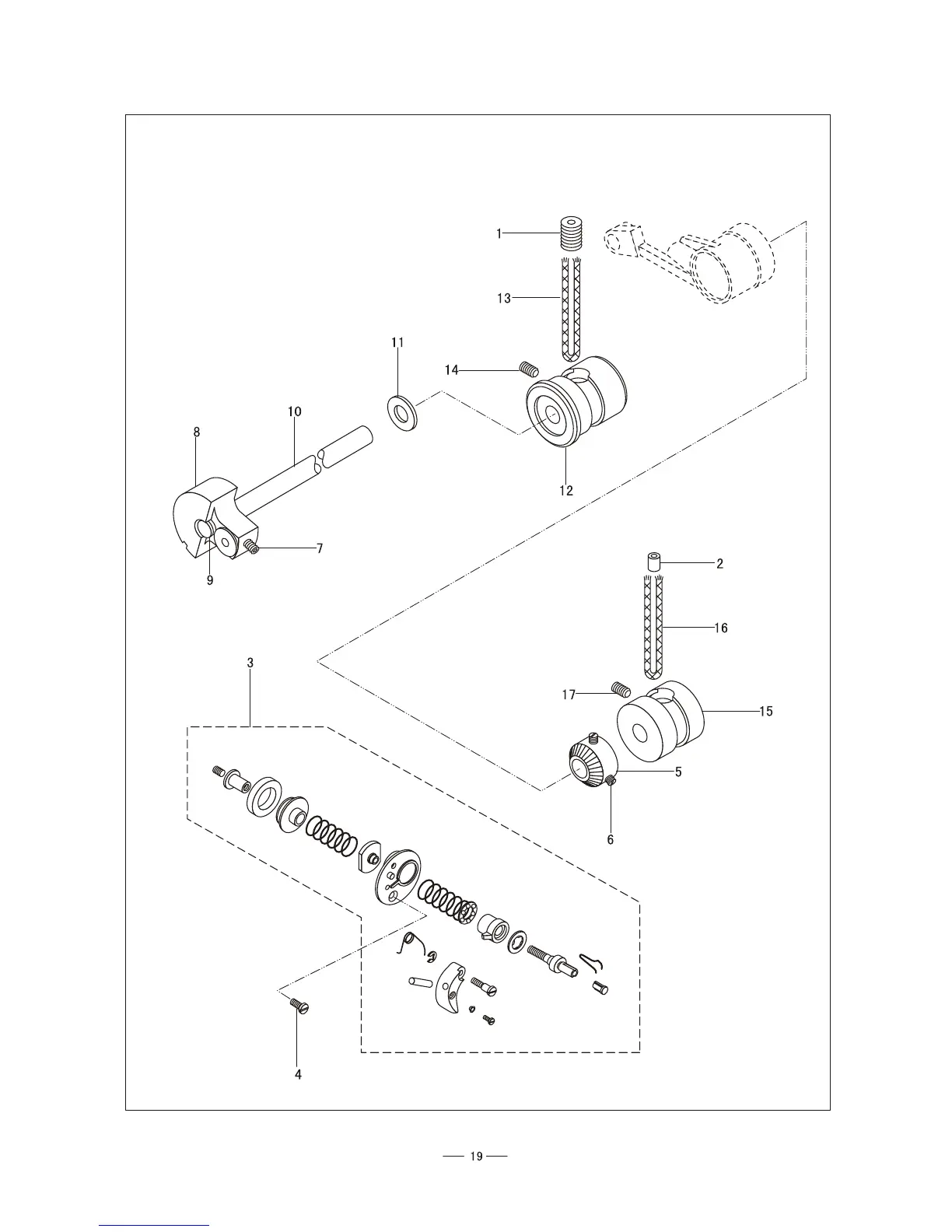 1
13
11
14
10
8
12
7
9
2
16
3
17
15
5
6
4

— 19 —