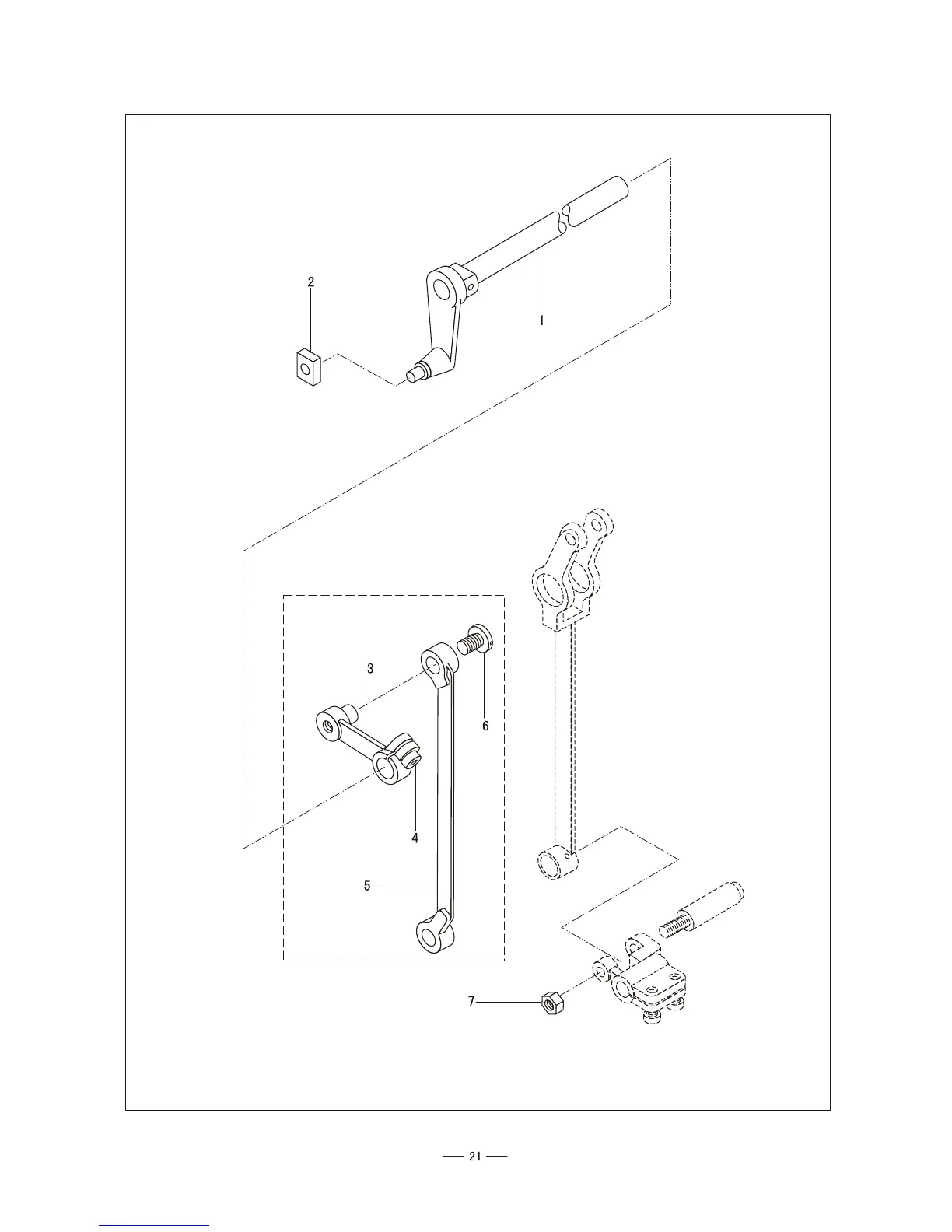 2
1
3
6
4
5
7
— 21 —