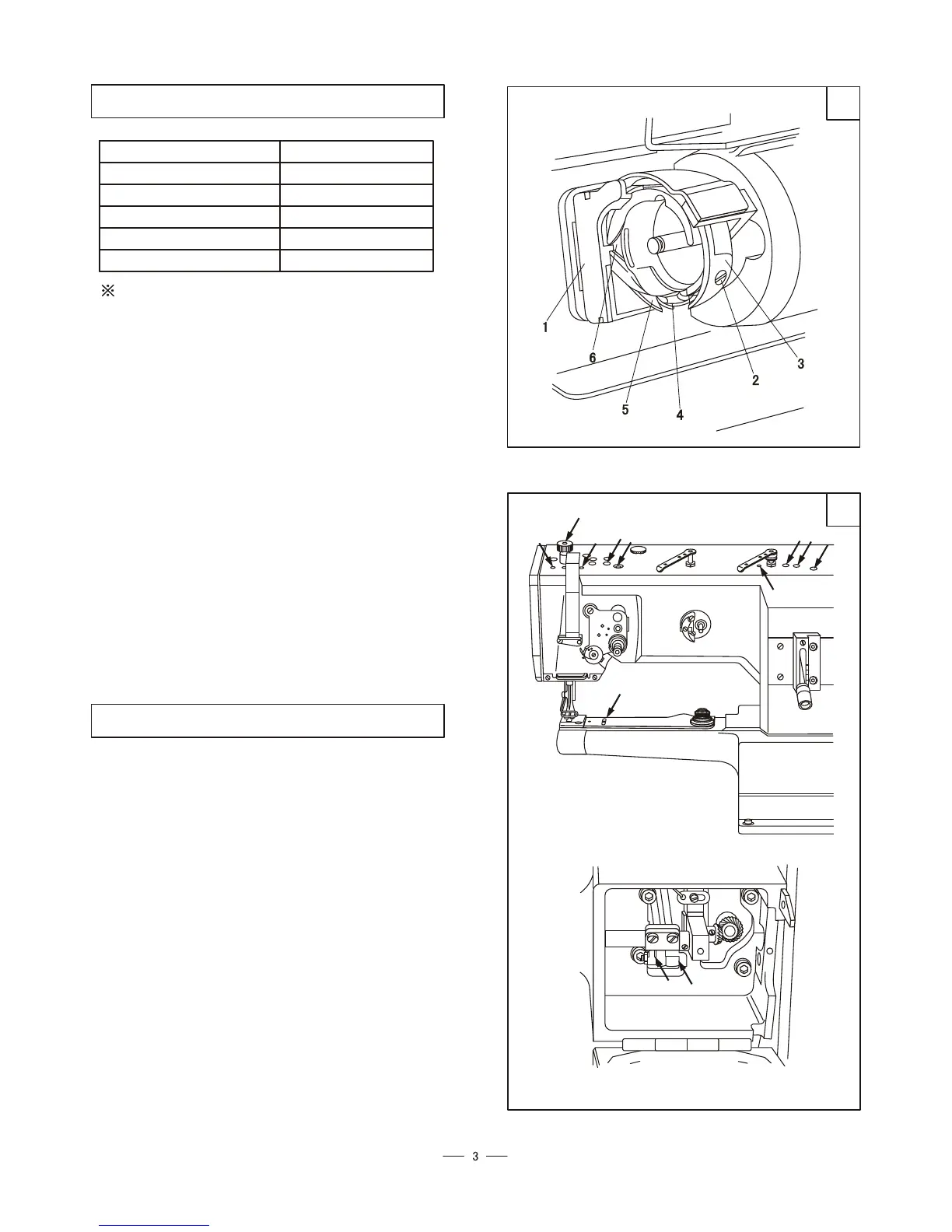 ※

1
6
5
4
2
3

— 3 —