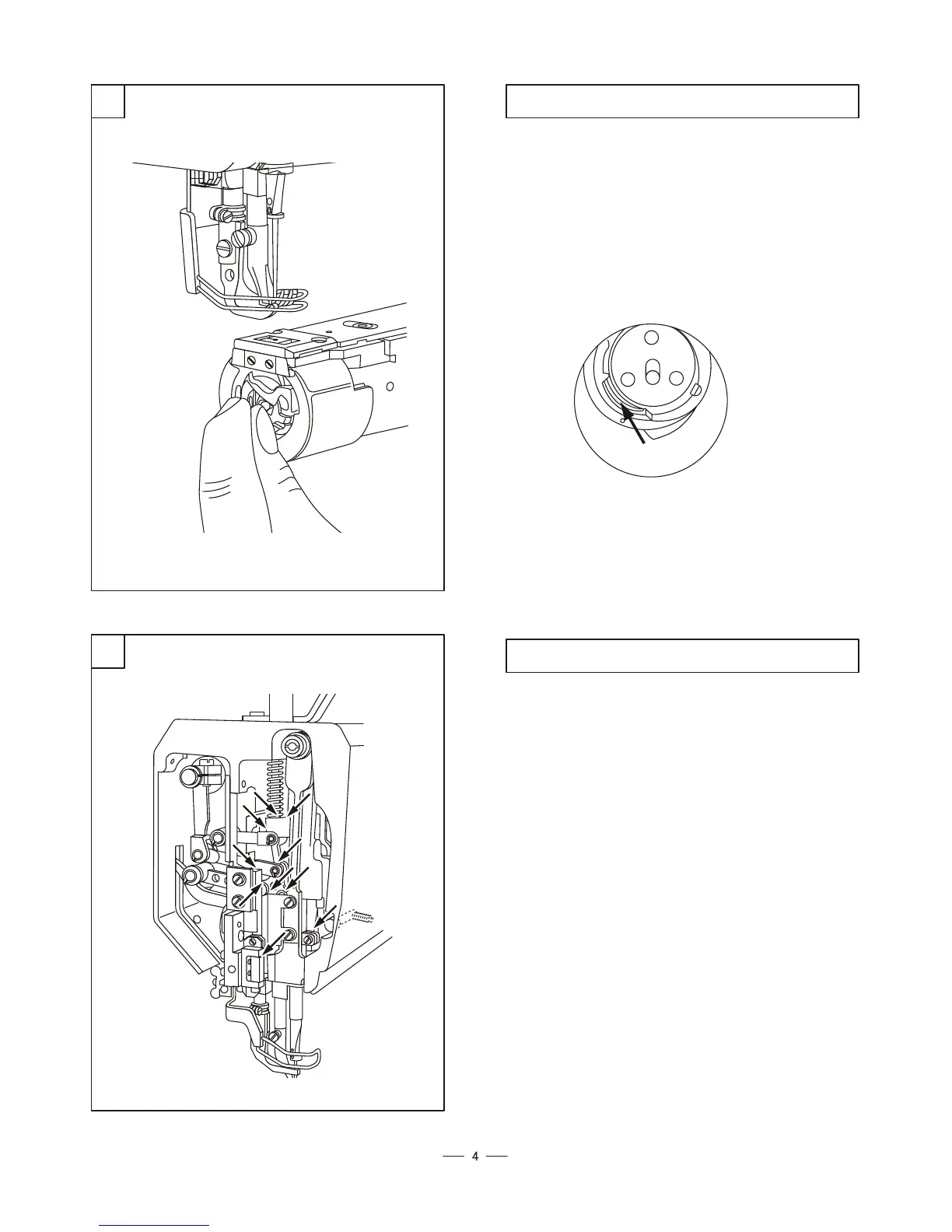 — 4 —