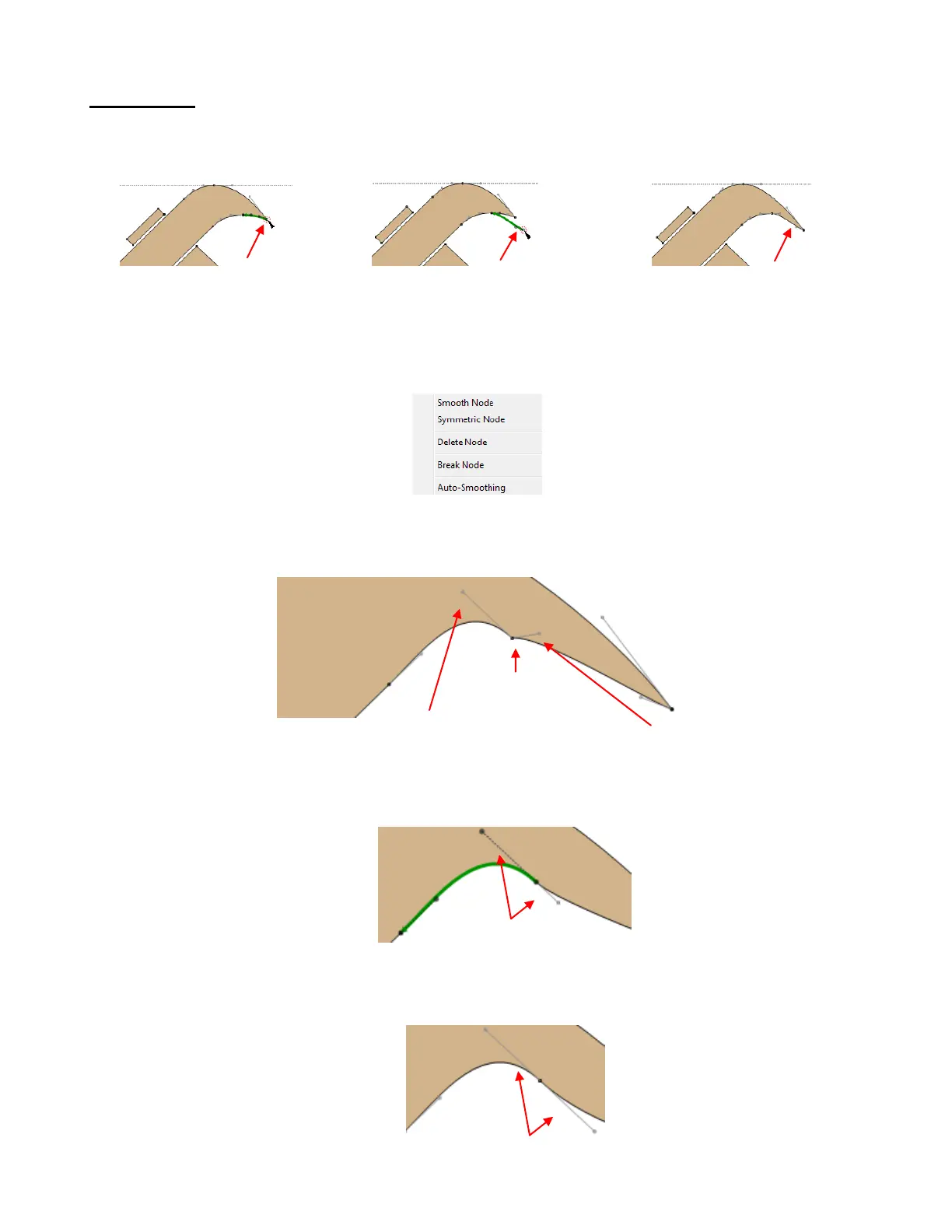 Smooth Node
Symmetric Node
Delete Node
Break Node
Auto-Smoothing