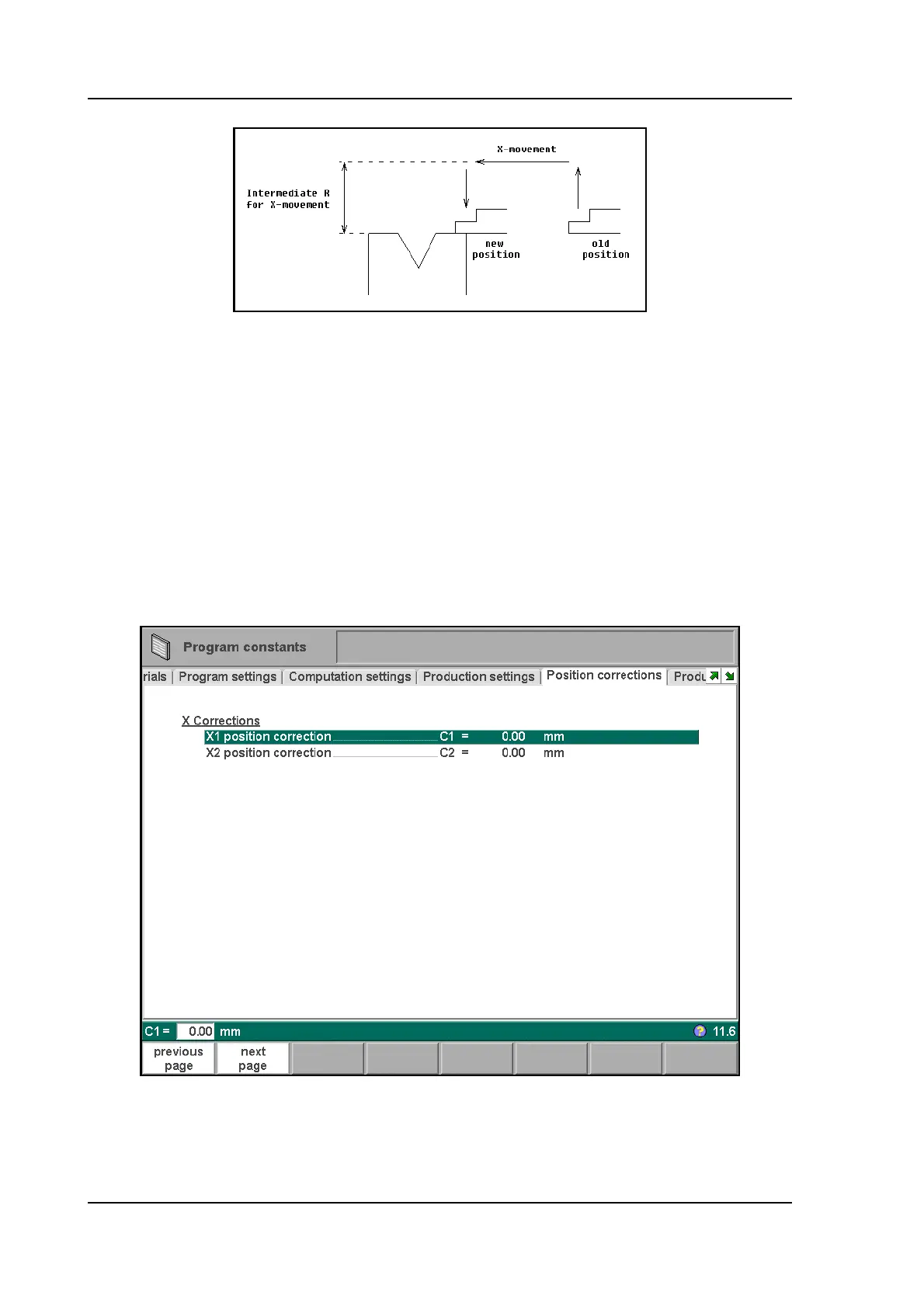 X-movement

Intermediate R for X-movement

new position

old position

Program constants

rials | Program settings | Computation settings | Production settings | Position corrections | Produ

X Corrections

X1 position correction C1 = 0.00 mm

X2 position correction C2 = 0.00 mm

C1 = 0.00 mm

11.6

previous page

next page