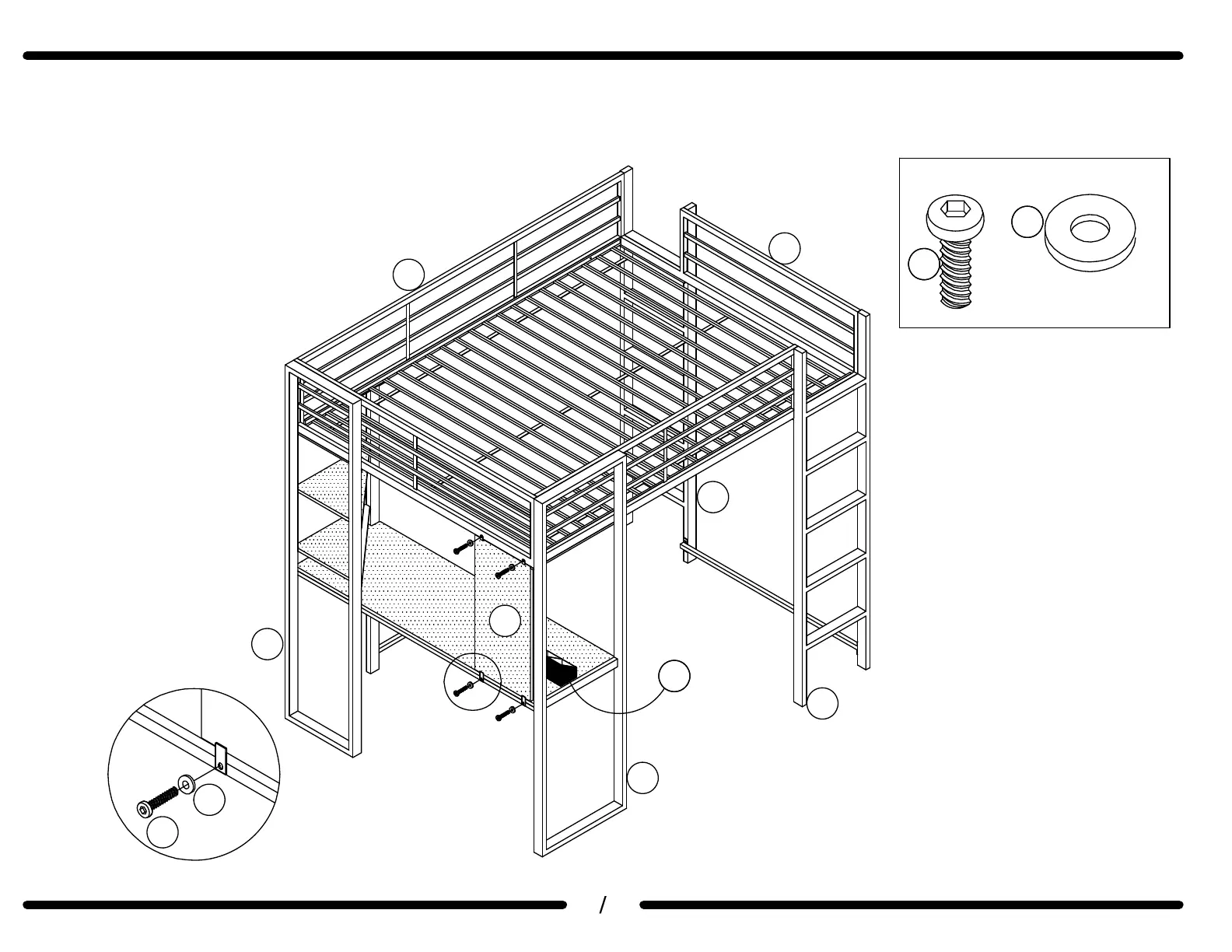 /