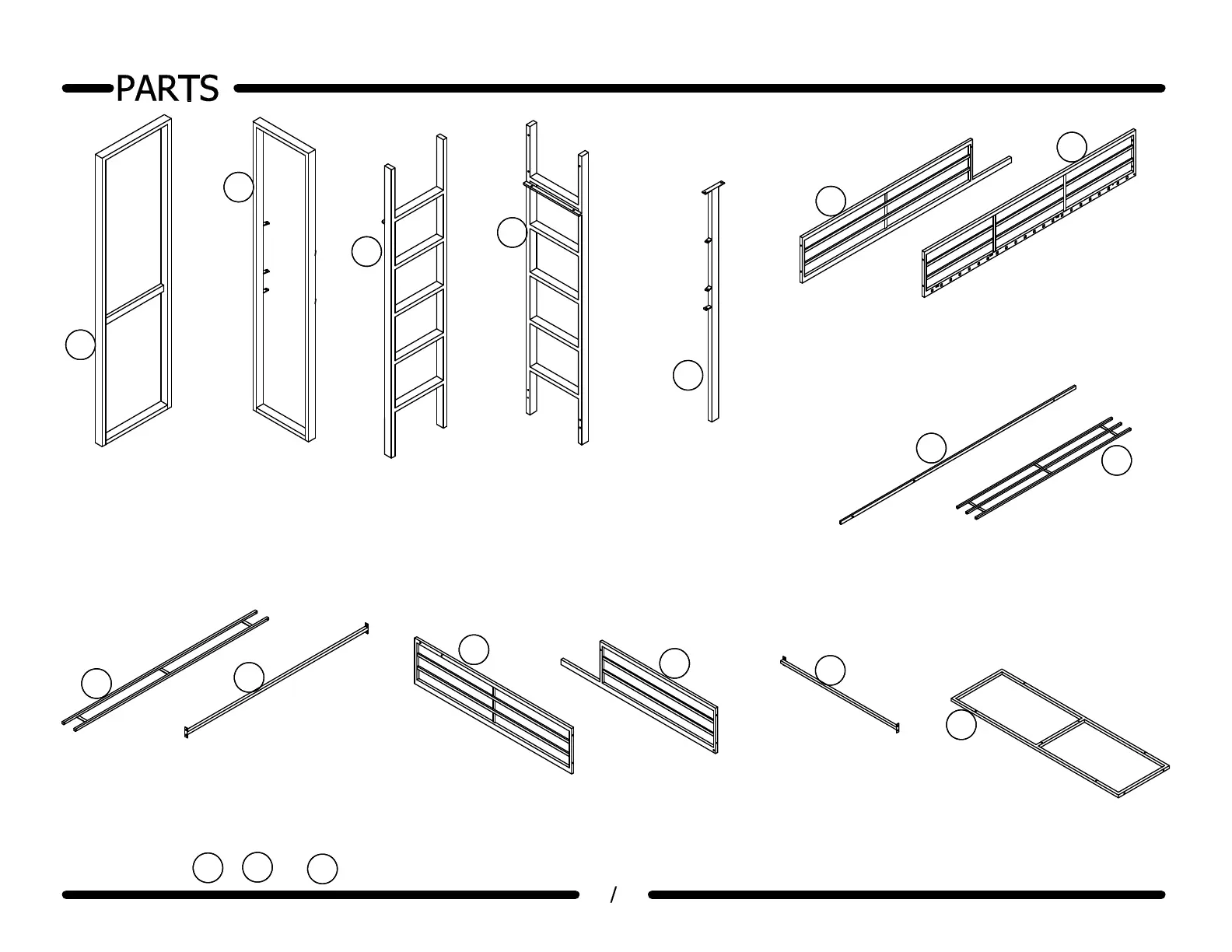 PARTS

/