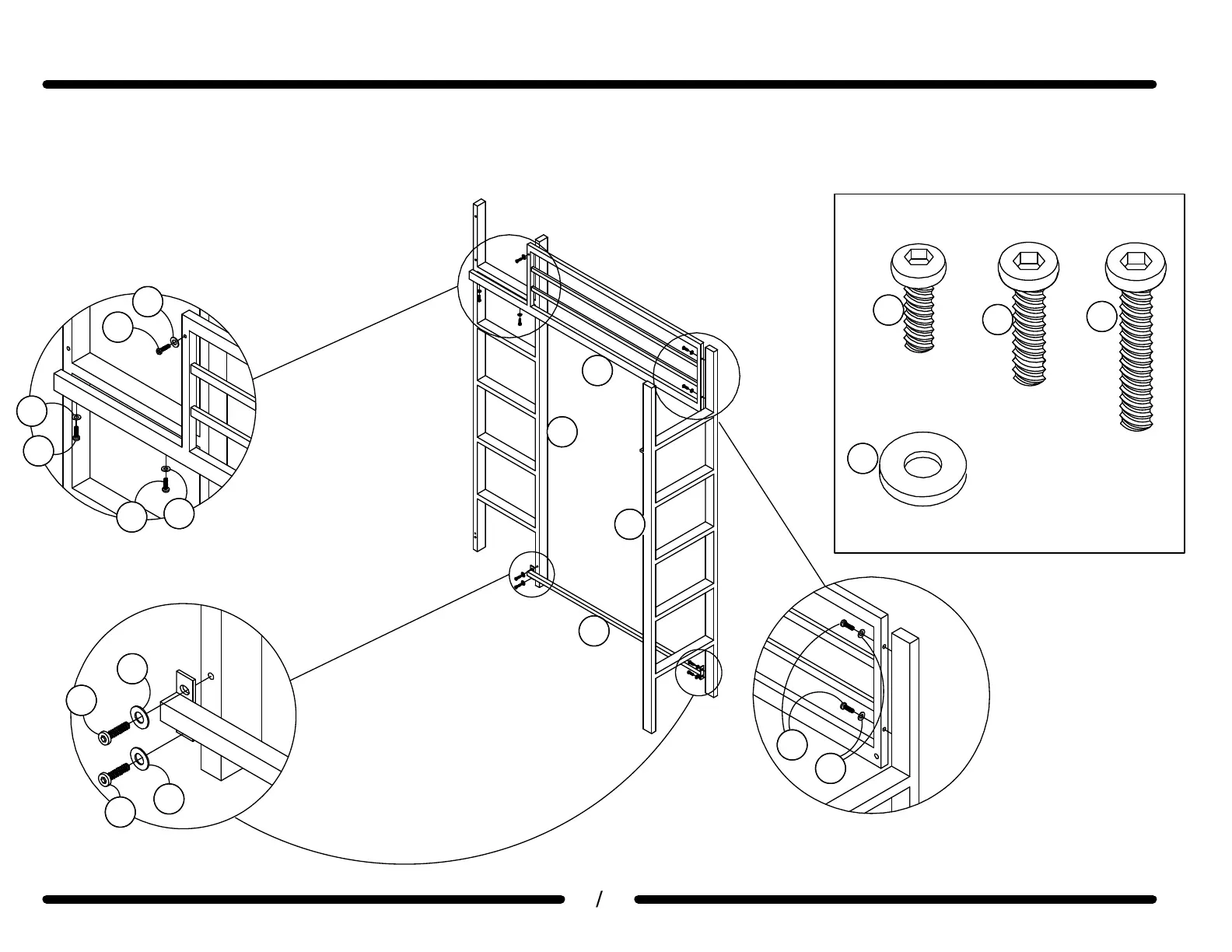 /