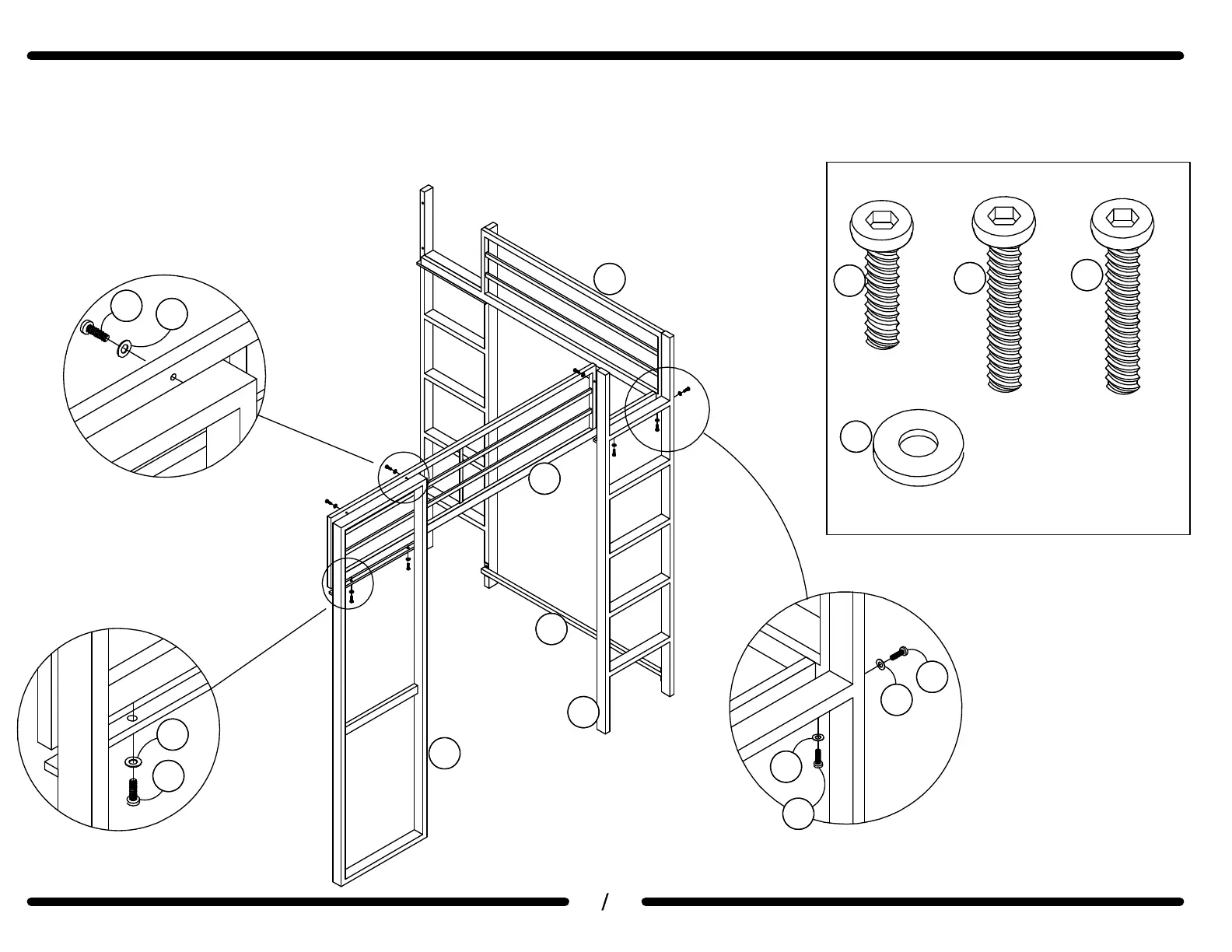 /