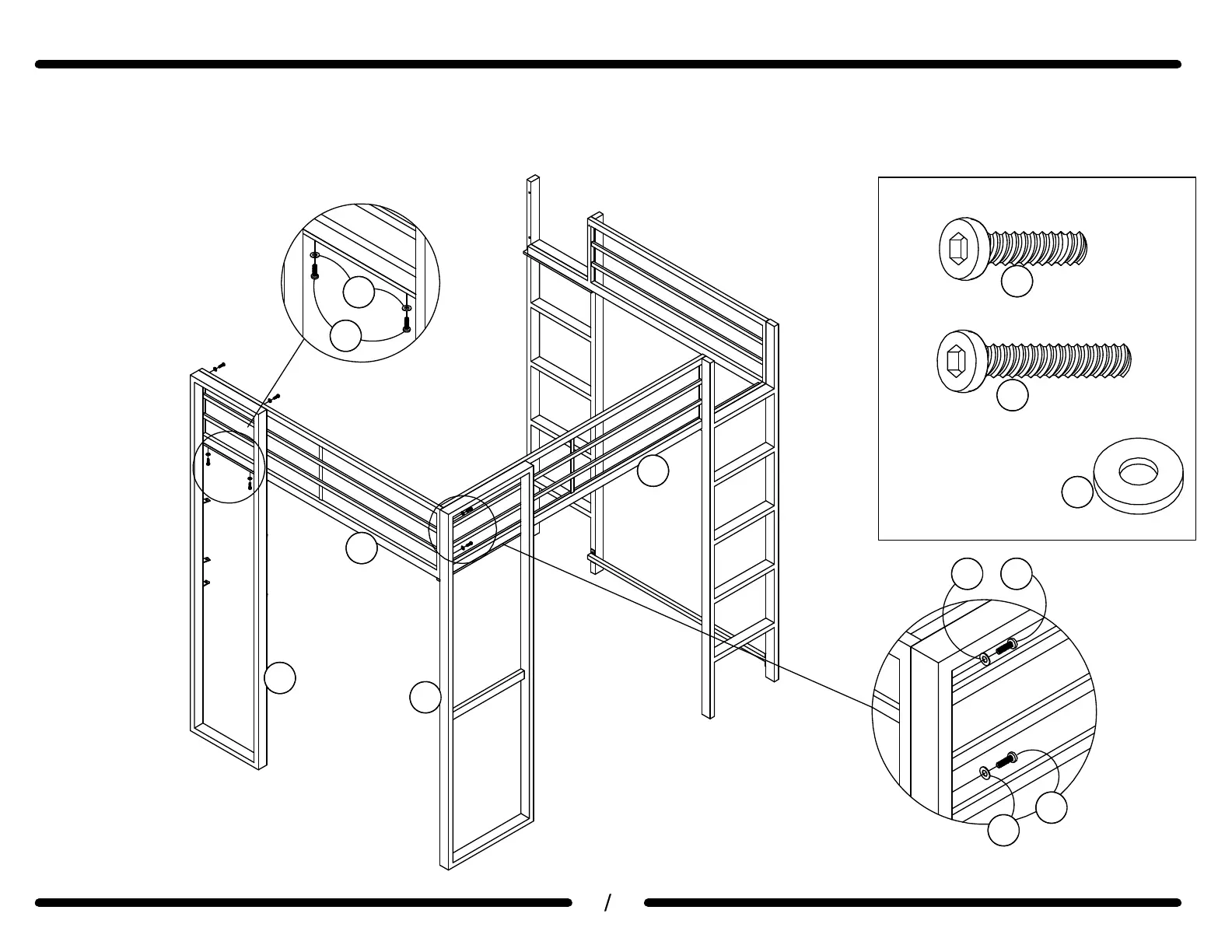 /