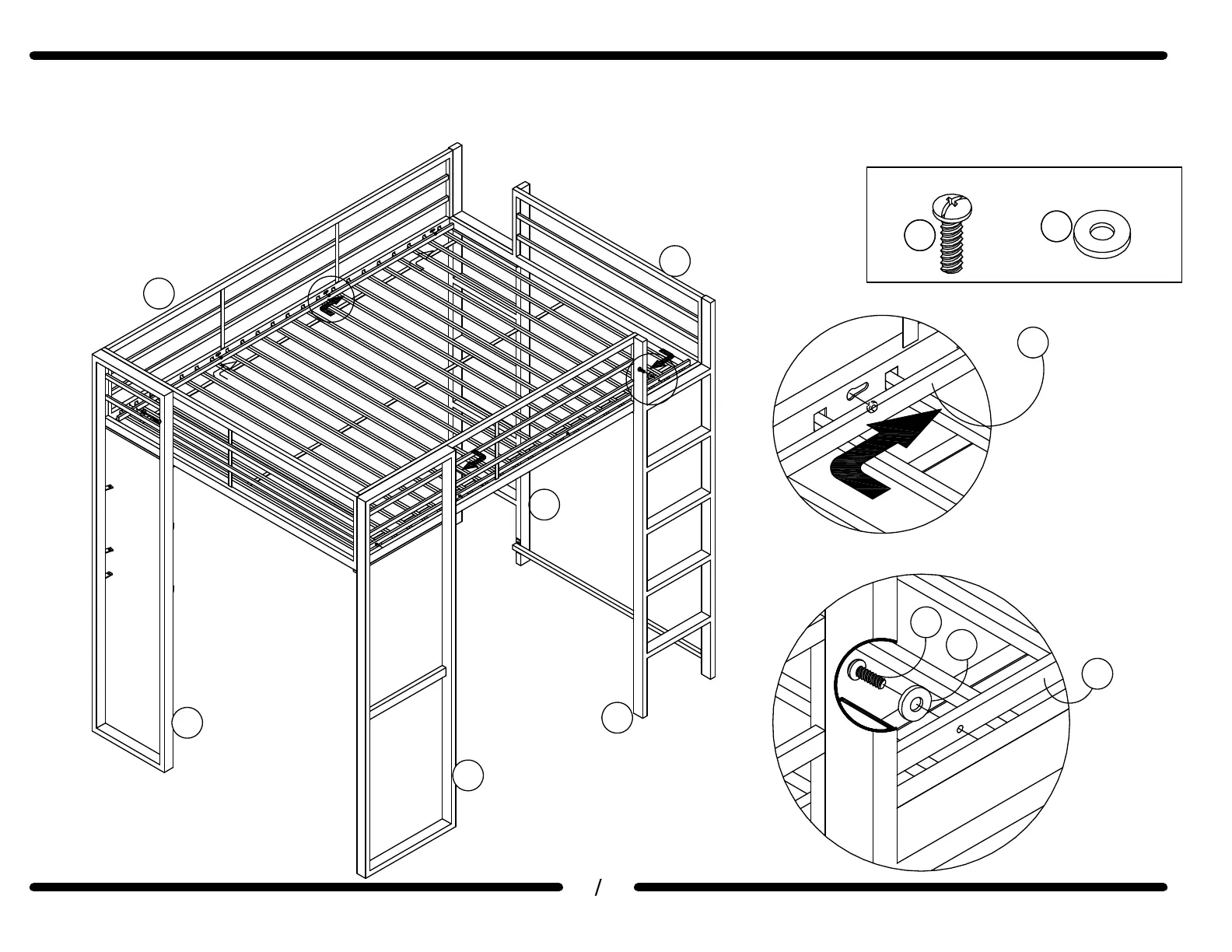 /