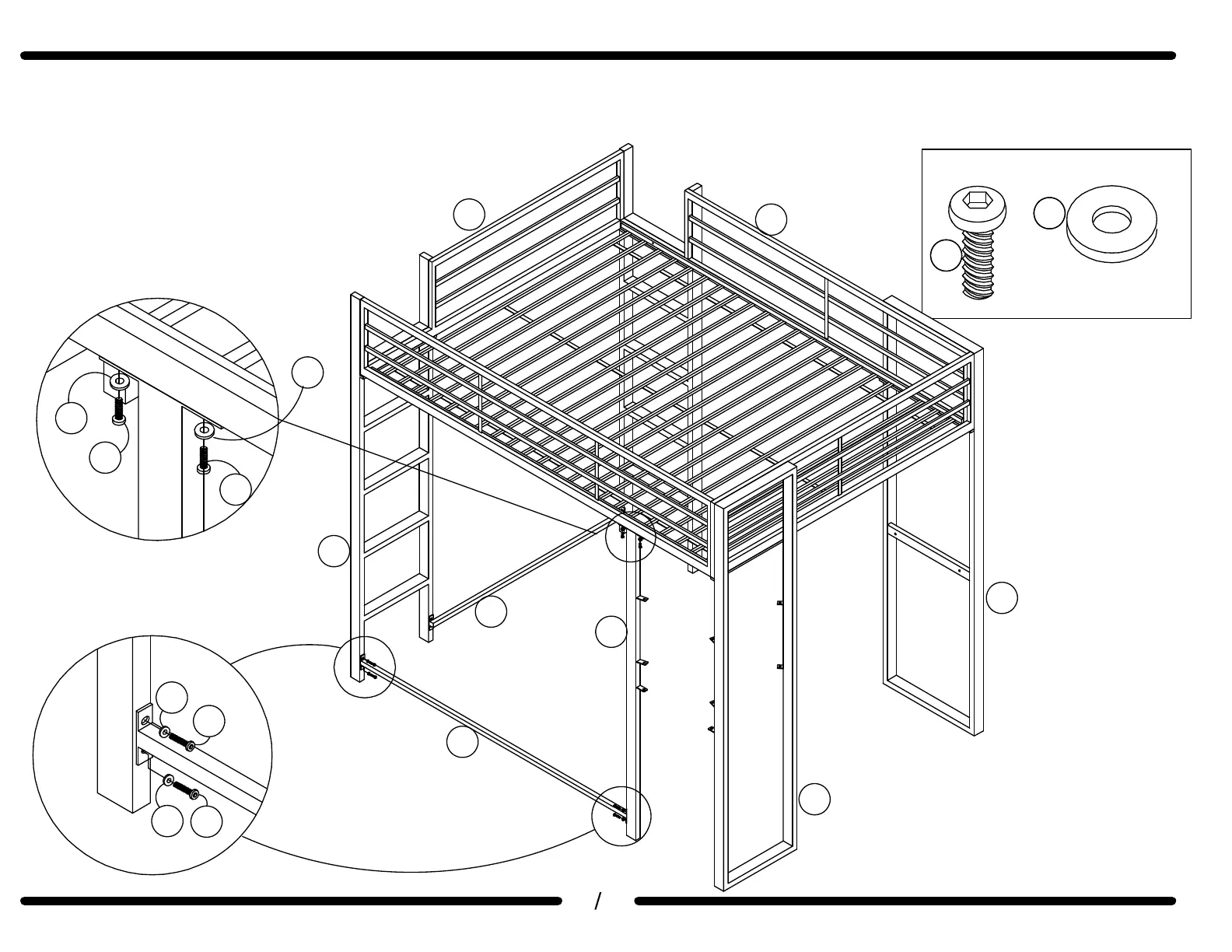 /