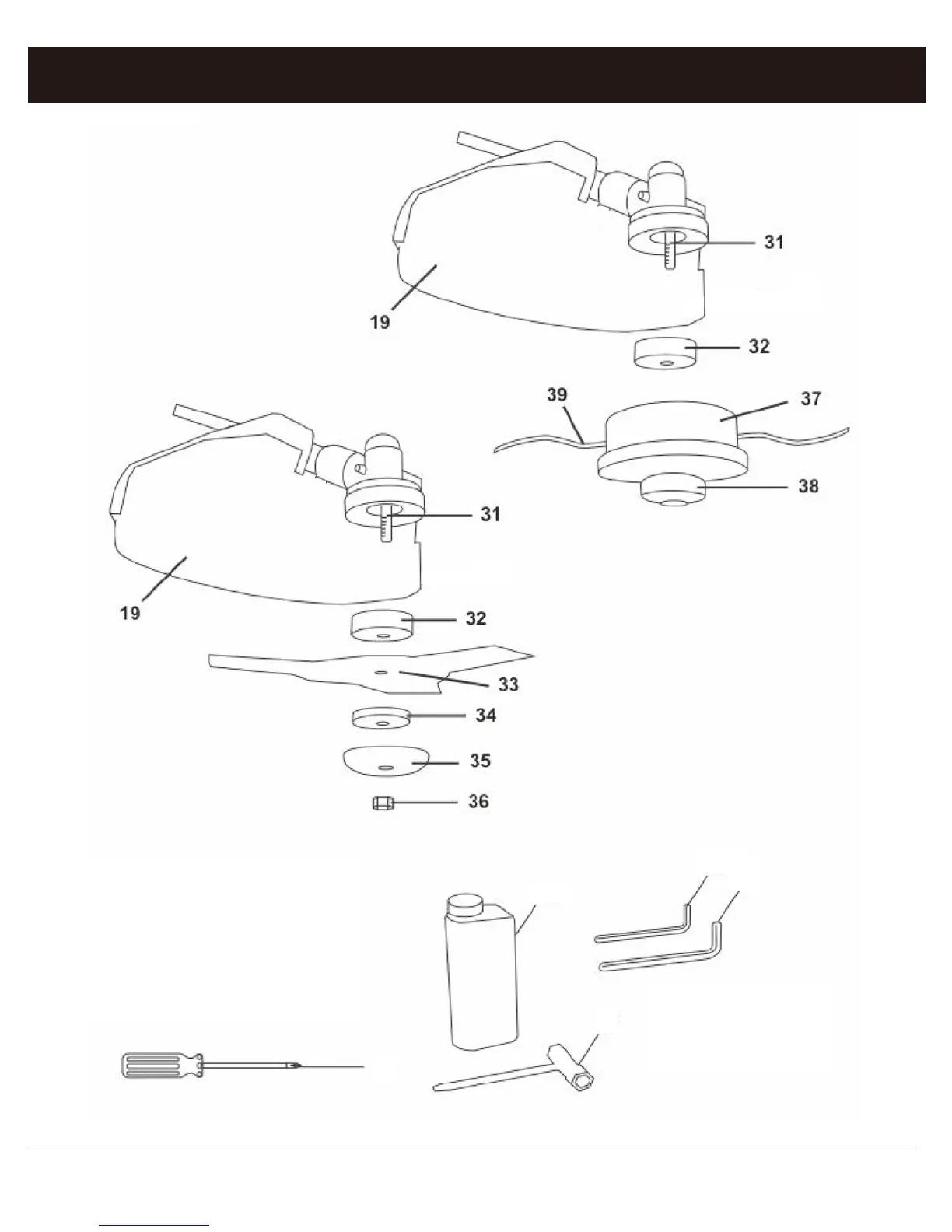 31

19

32

39

37

38

31

19

32

33

34

35

36