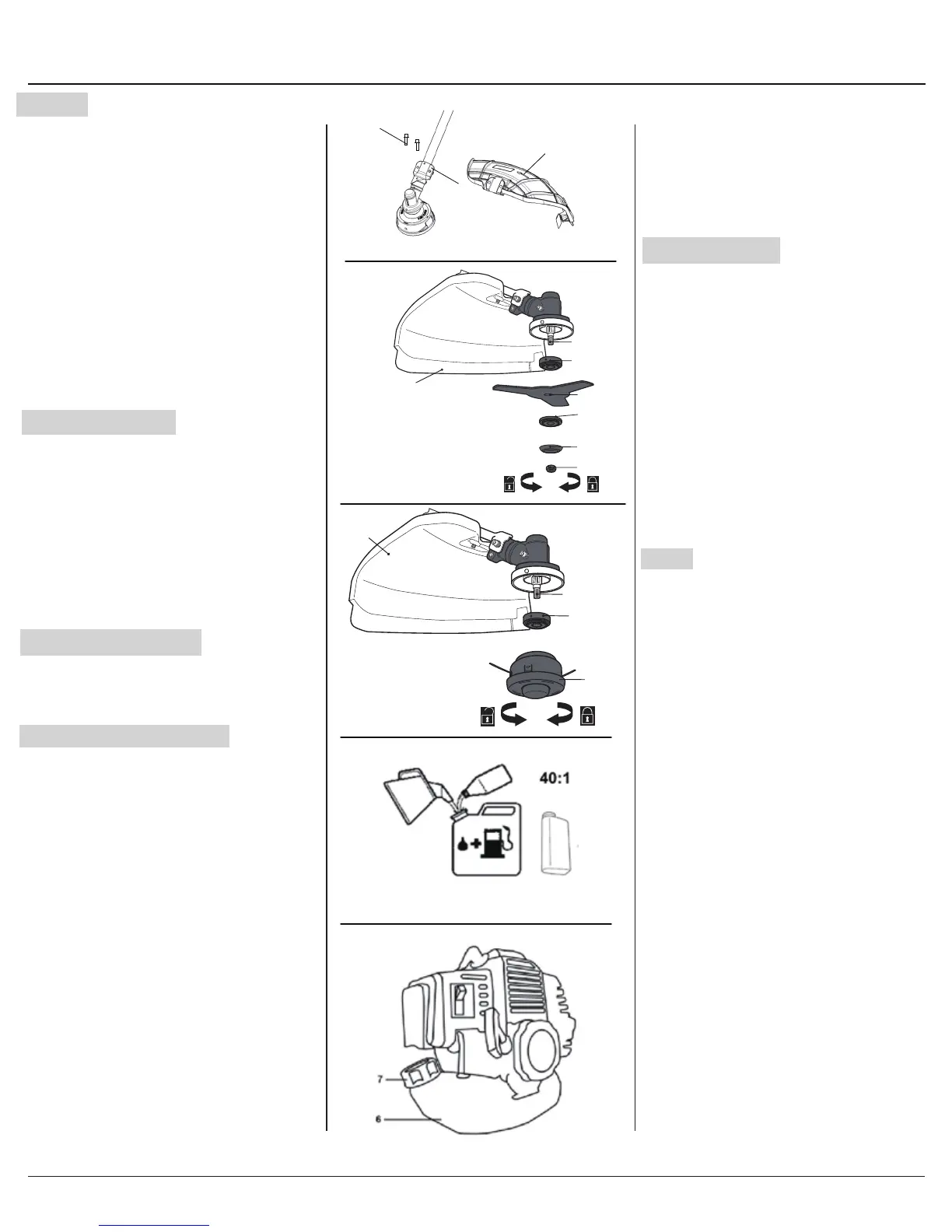 40:1

7

6