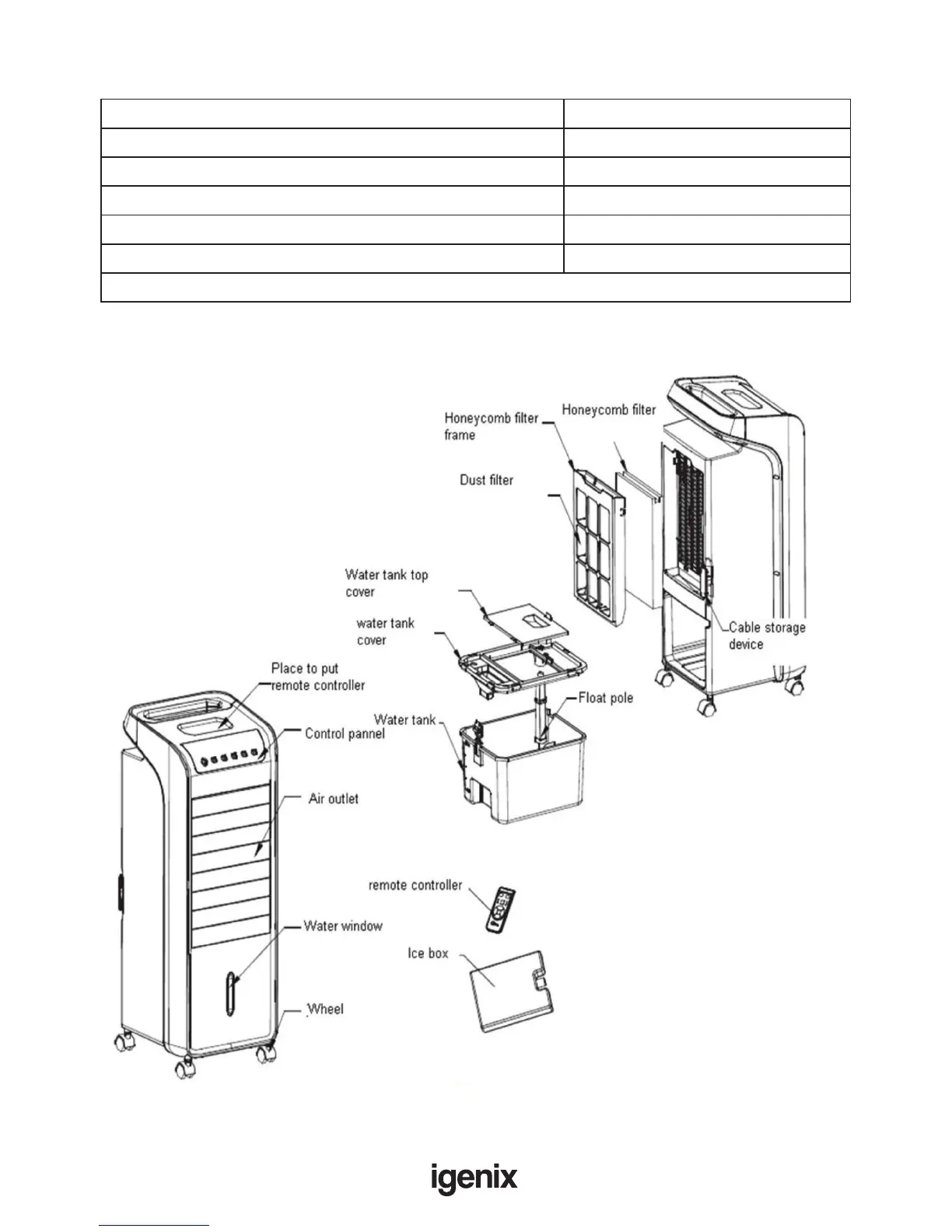 Honeycomb filter frame

Honeycomb filter

Dust filter

Water tank top cover

water tank cover

Cable storage device

Place to put remote controller

Float pole

Water tank

Control pannel

Air outlet

remote controller

Water window

Ice box

Wheel

igenix