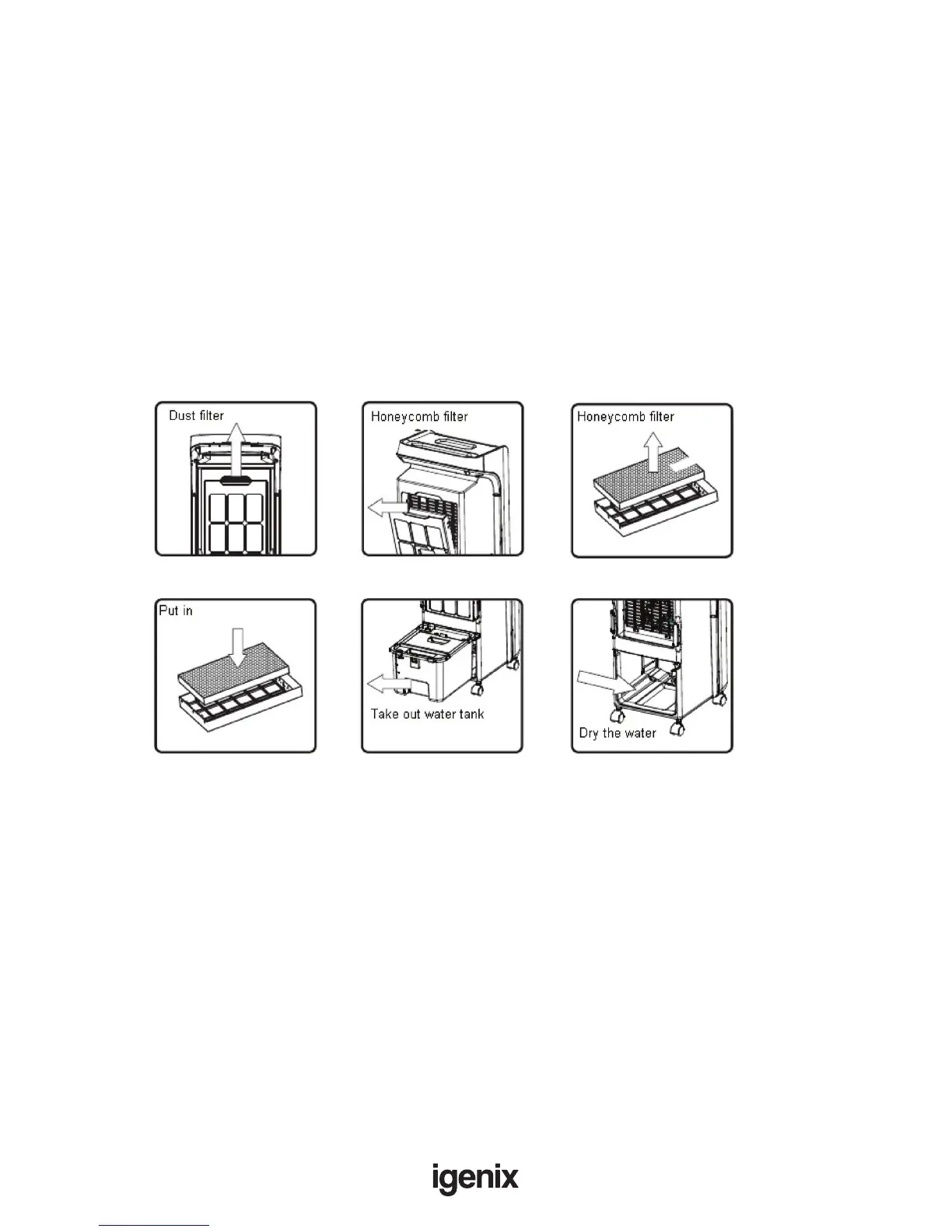 Dust filter

Honeycomb filter

Honeycomb filter

Put in

Take out water tank

Dry the water

igenix