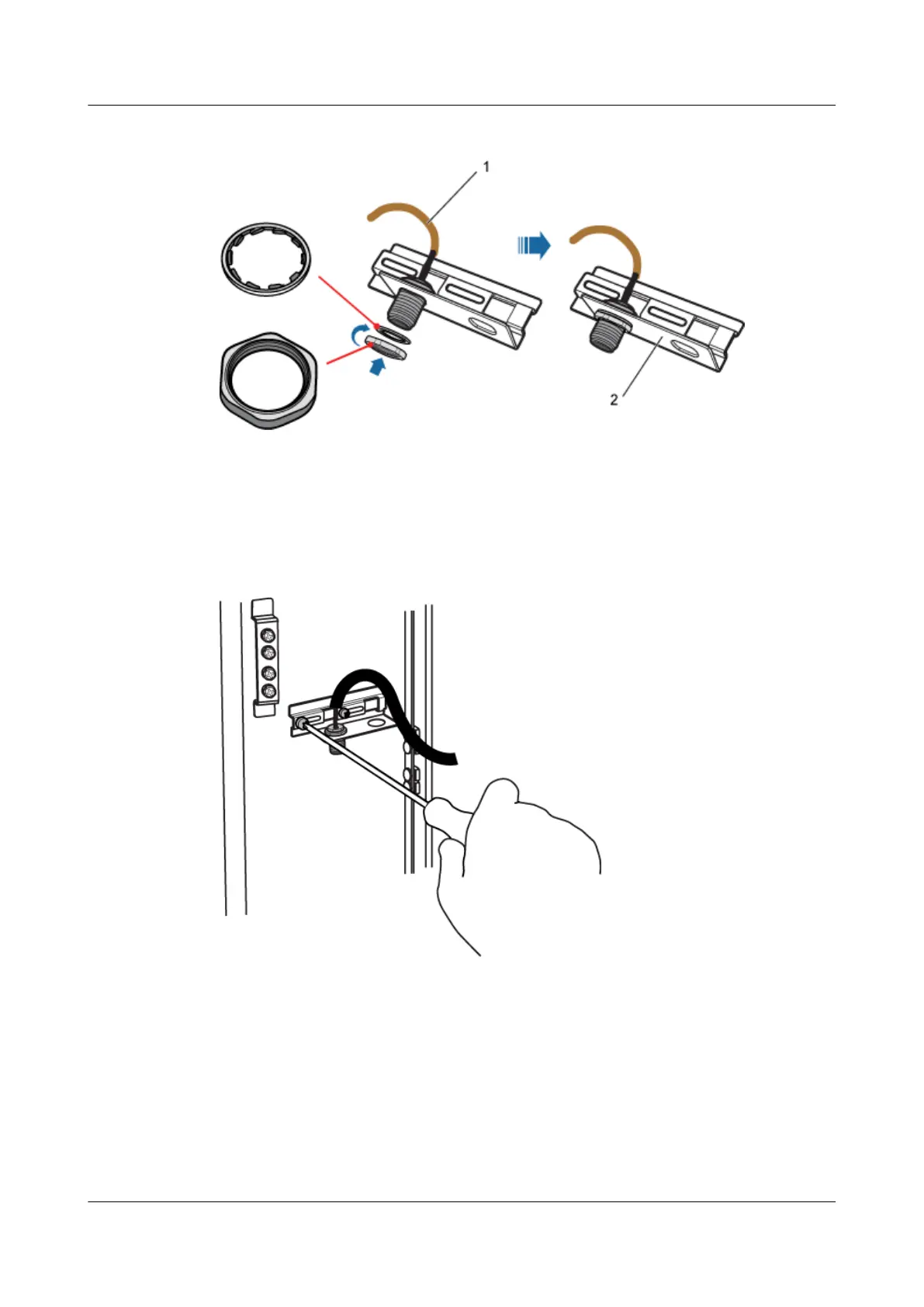 1

2