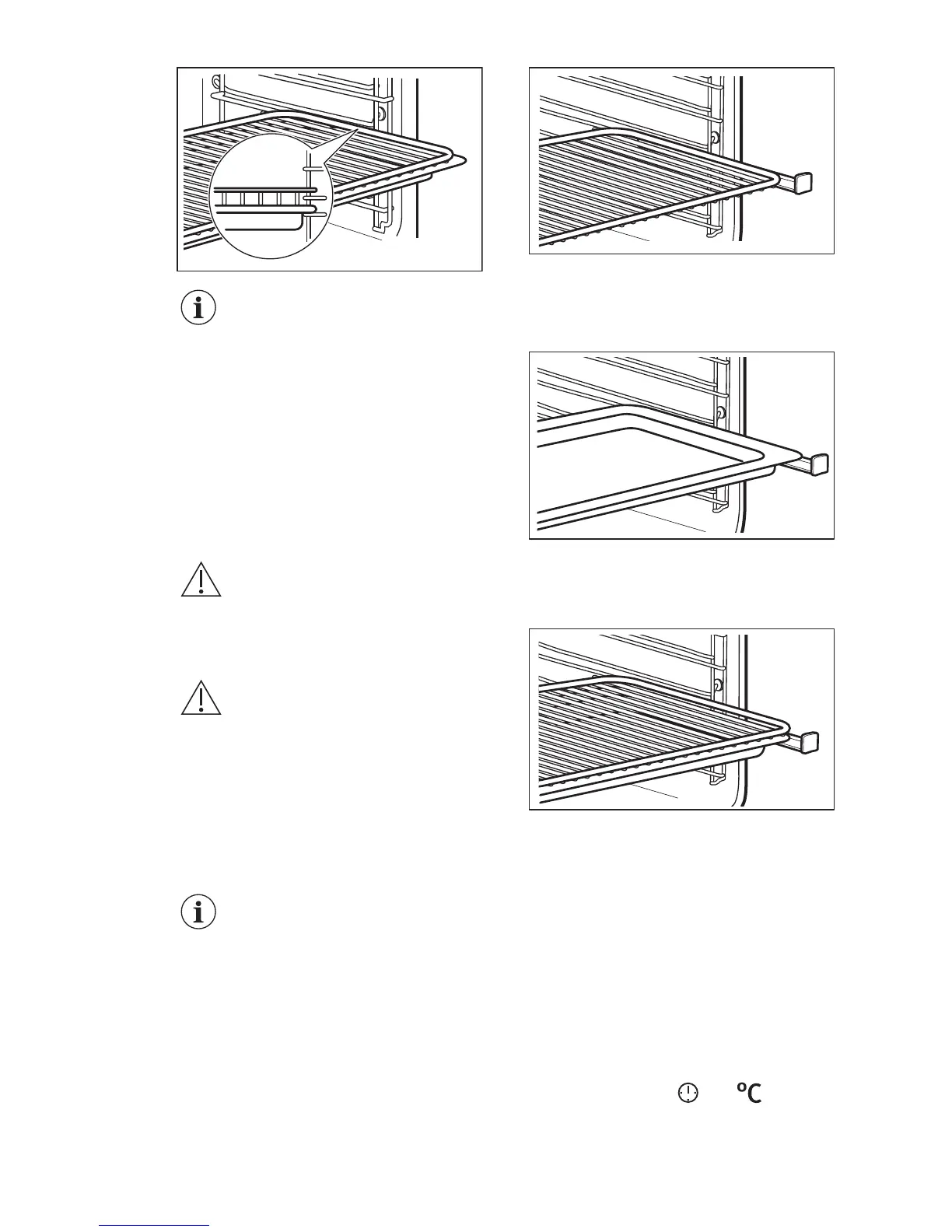 °C