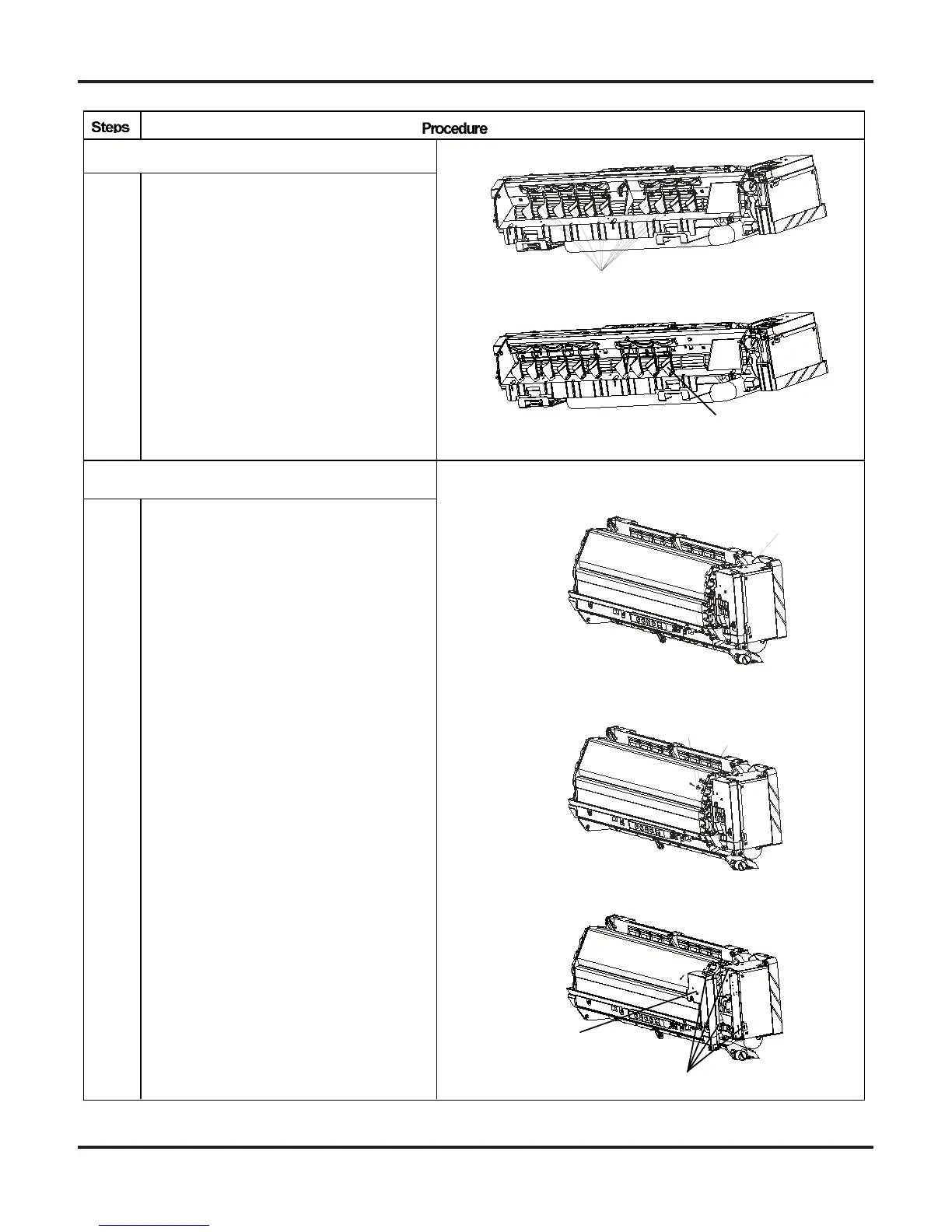 | Steps | Procedure |
|---|---|