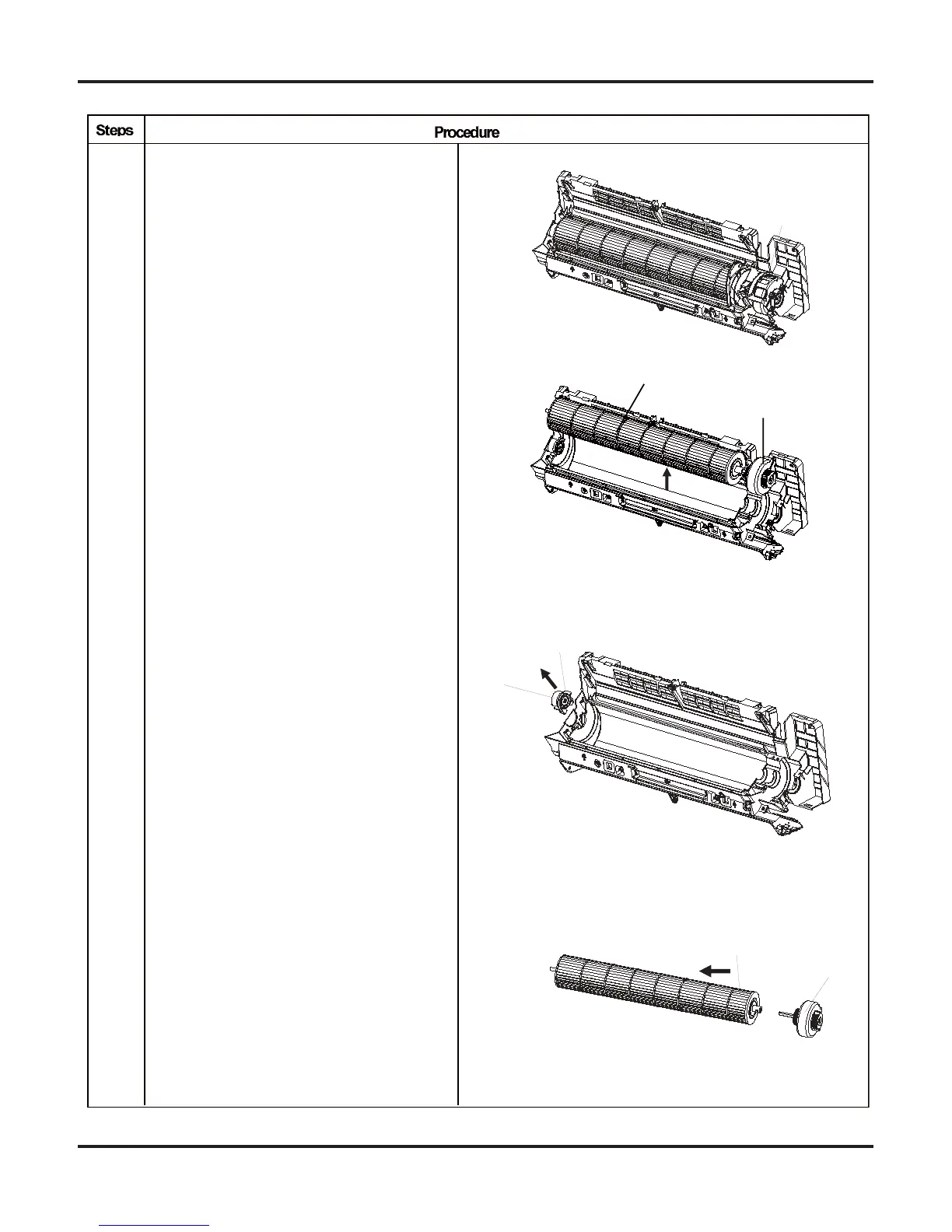 | Steps | Procedure |
|---|---|
| | |