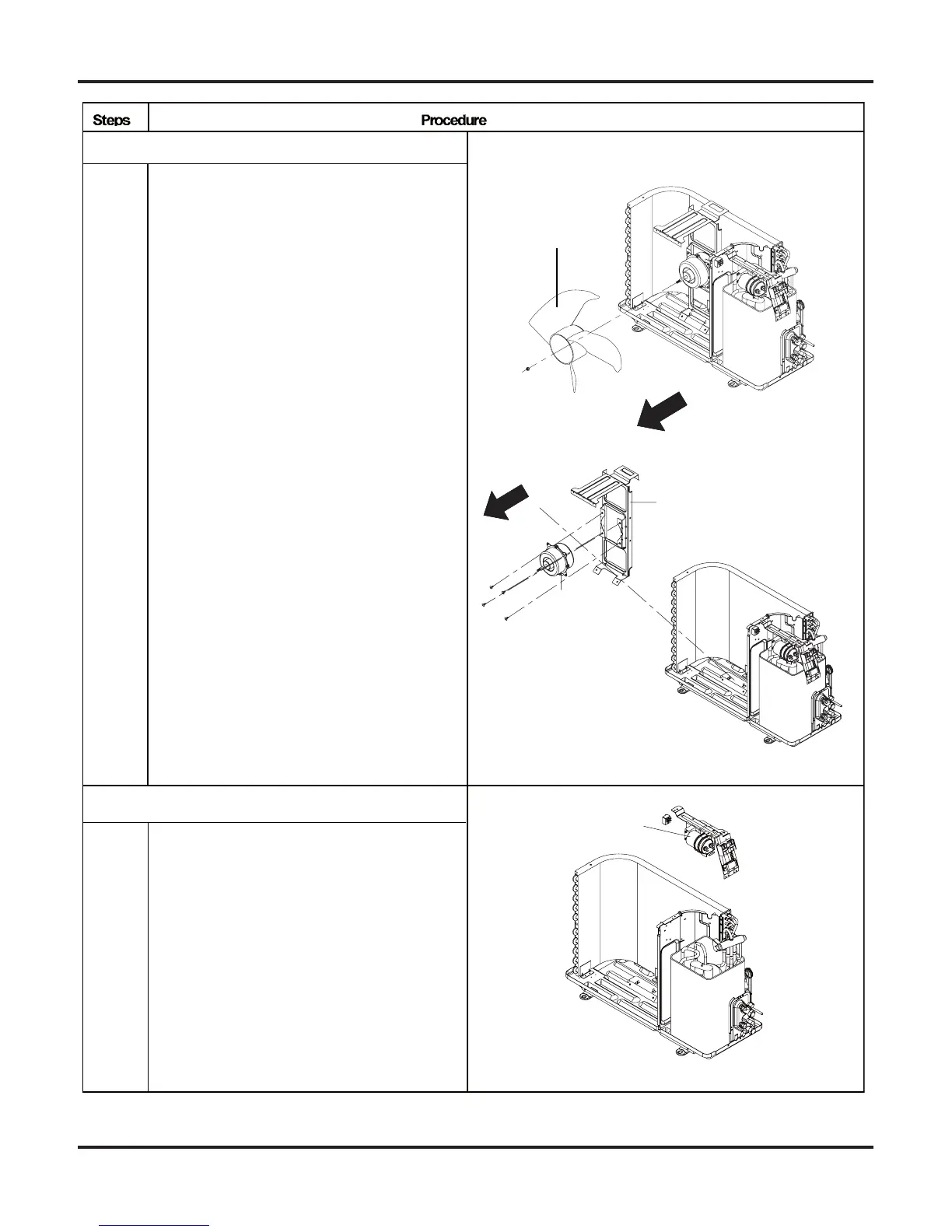 | Steps | Procedure |
|---|---|