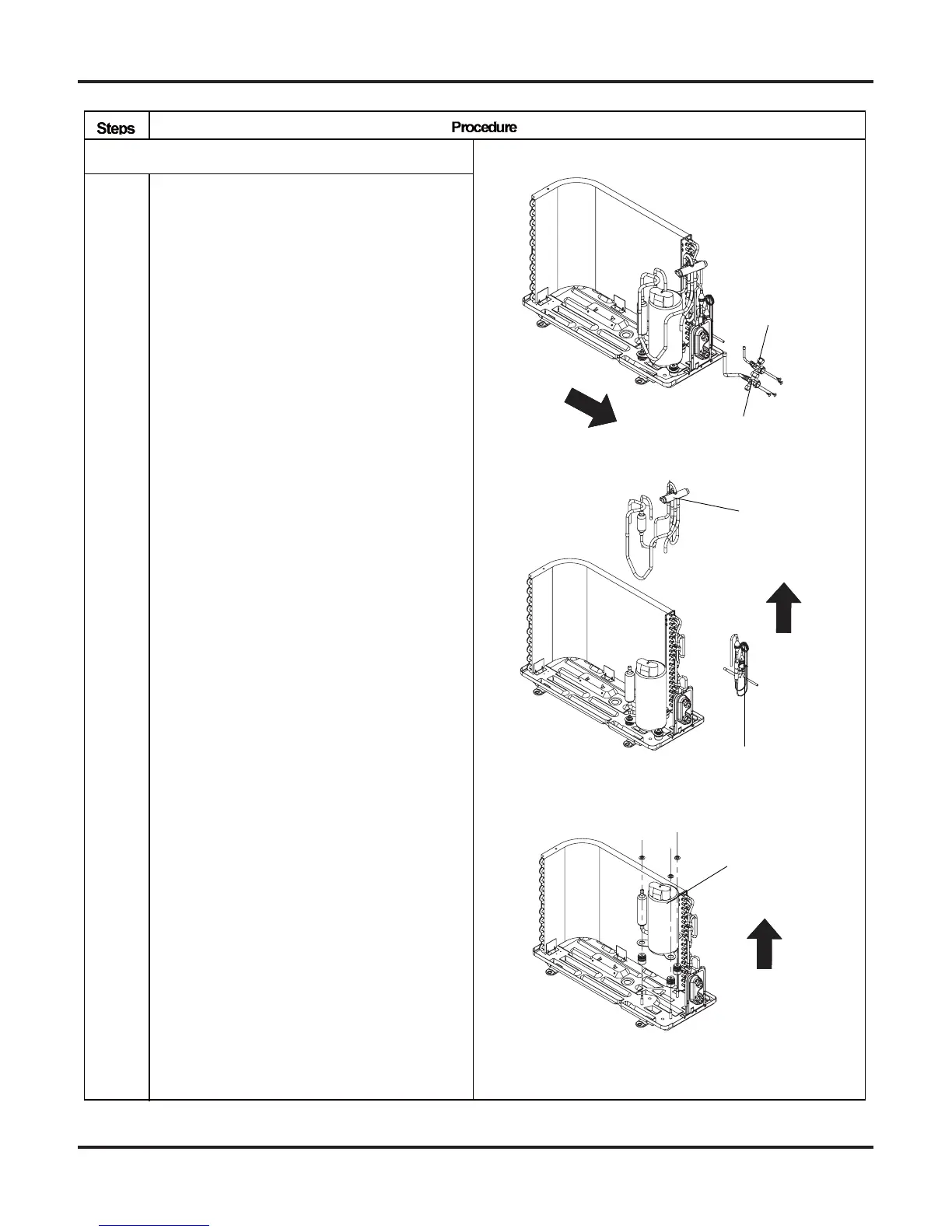 | Steps | Procedure |
|---|---|