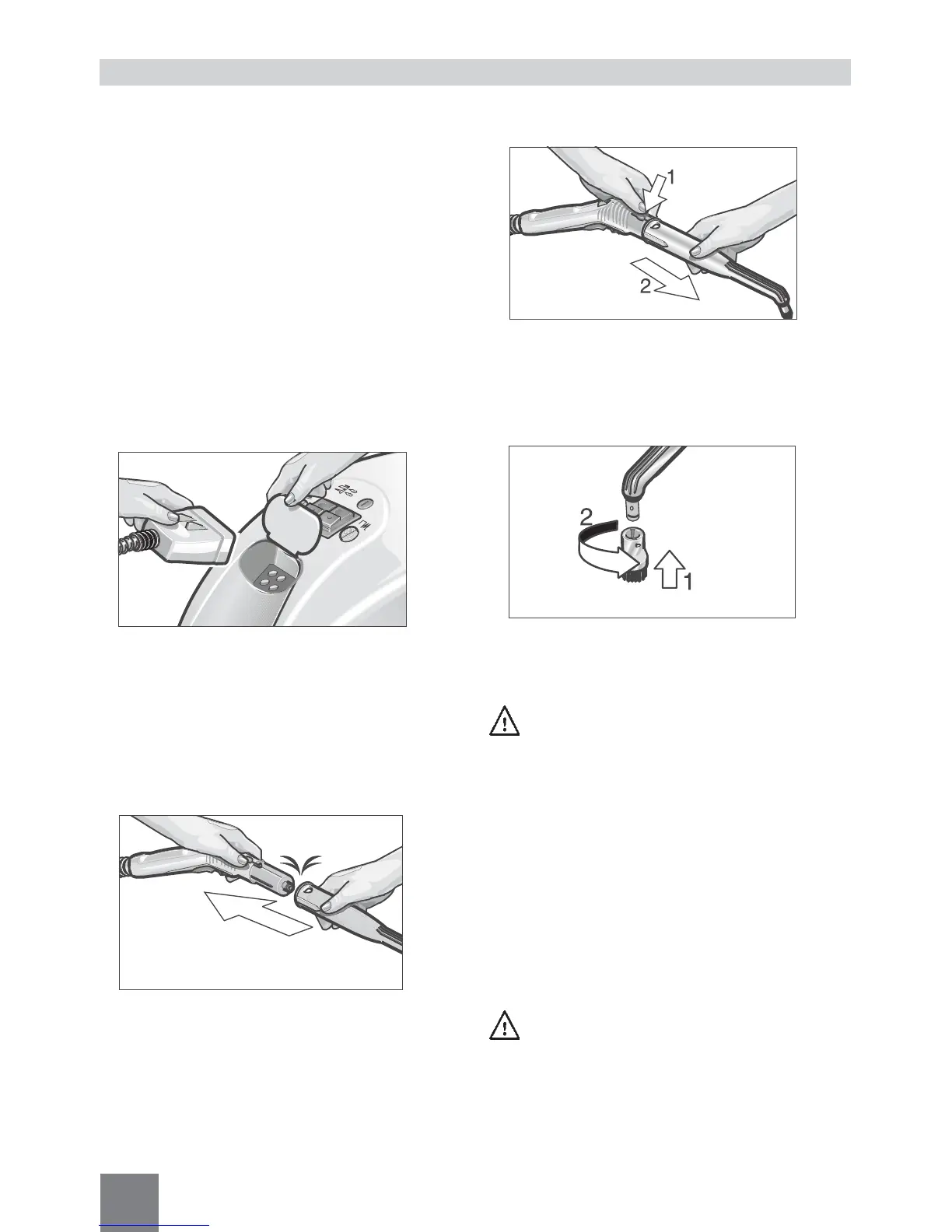 1

2

2

1