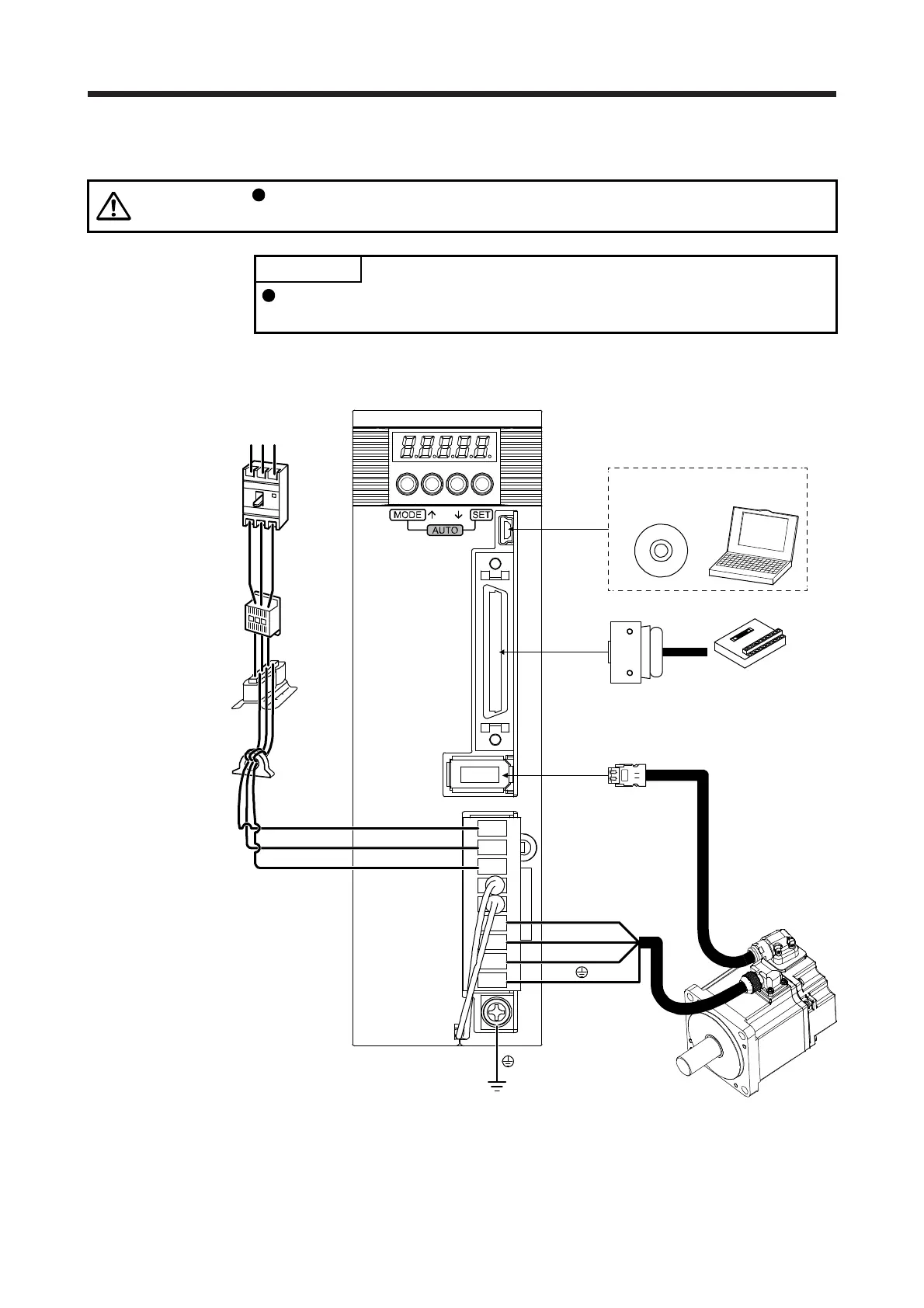 MODE
SET
AUTO