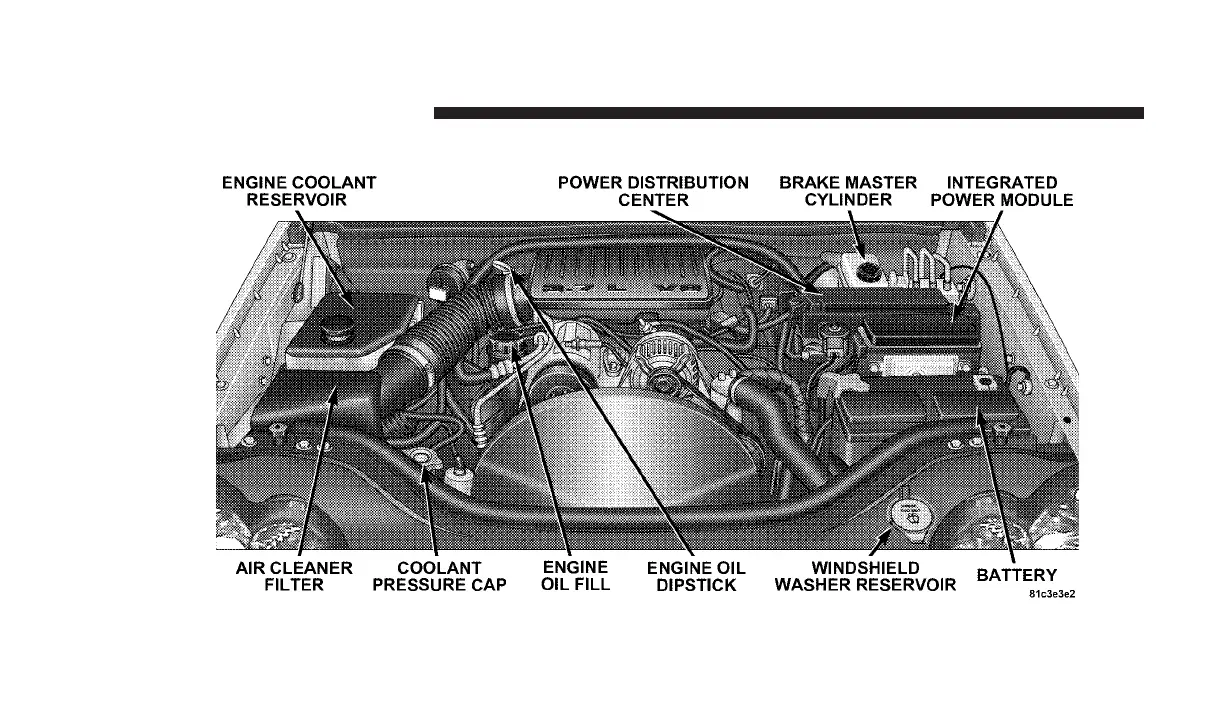 ENGINE COOLANT RESERVOIR

POWER DISTRIBUTION CENTER

BRAKE MASTER CYLINDER

INTEGRATED POWER MODULE

AIR CLEANER FILTER

COOLANT PRESSURE CAP

ENGINE OIL FILL

ENGINE OIL DIPSTICK

WINDSHIELD WASHER RESERVOIR

BATTERY

81c3e3e2