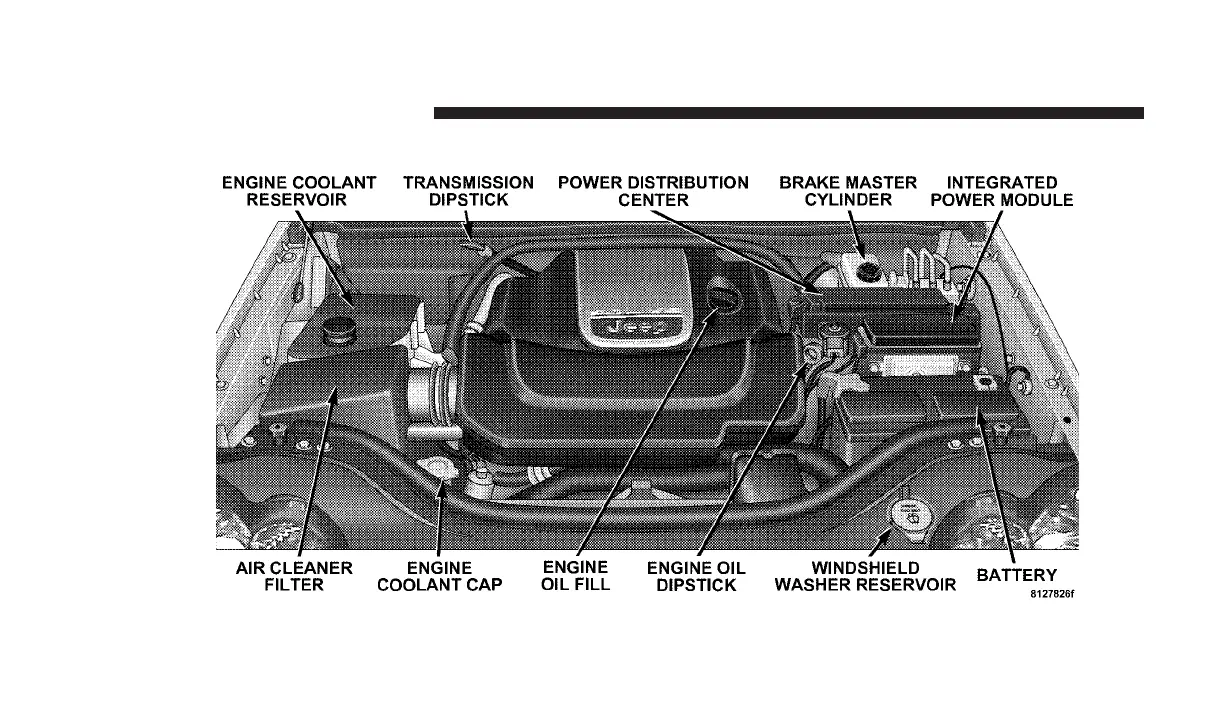 ENGINE COOLANT RESERVOIR

TRANSMISSION DIPSTICK

POWER DISTRIBUTION CENTER

BRAKE MASTER CYLINDER

INTEGRATED POWER MODULE

Jeep

AIR CLEANER FILTER

ENGINE COOLANT CAP

ENGINE OIL FILL

ENGINE OIL DIPSTICK

WINDSHIELD WASHER RESERVOIR

BATTERY

8127826f