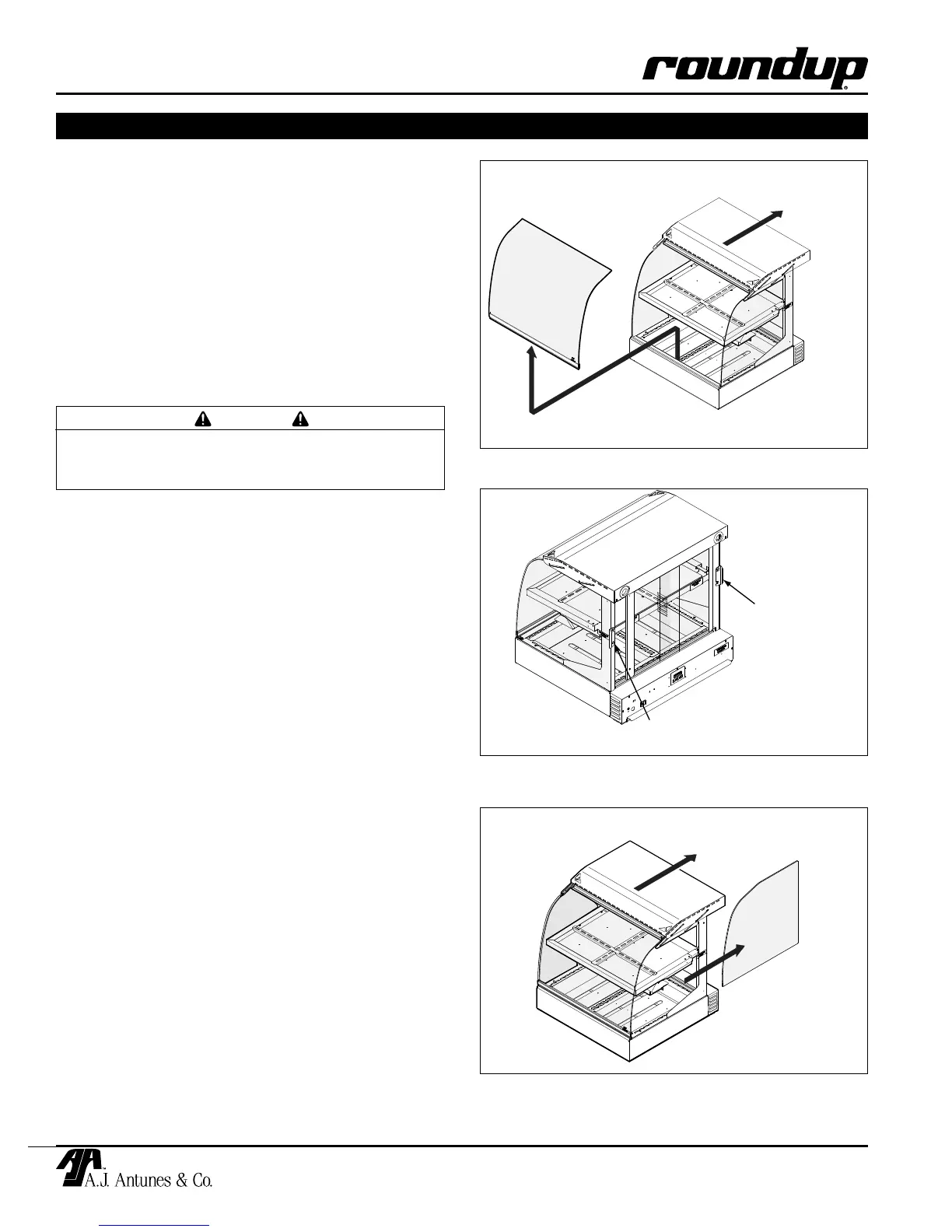 roundup®

A.J. Antunes & Co.