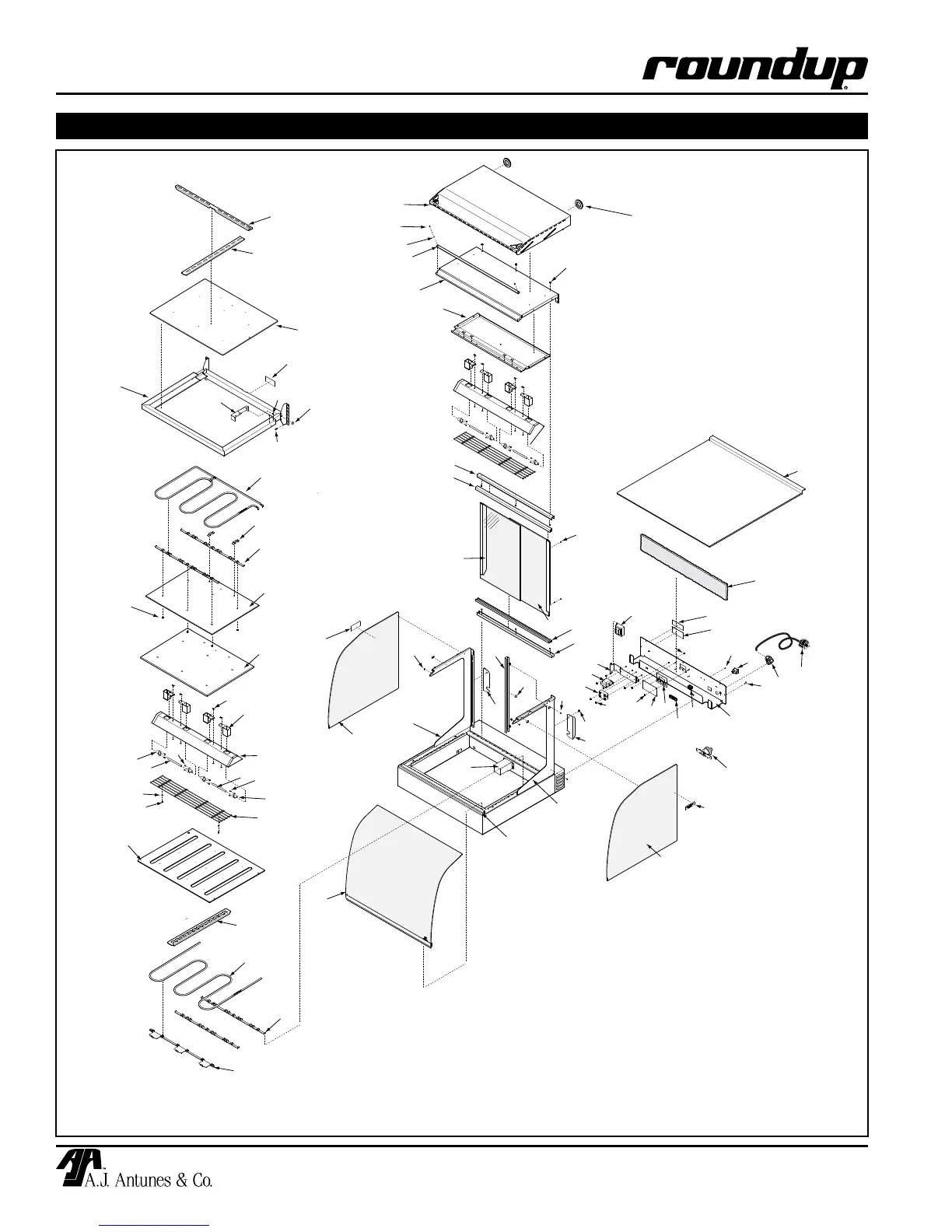 roundup®

A.J. Antunes & Co.