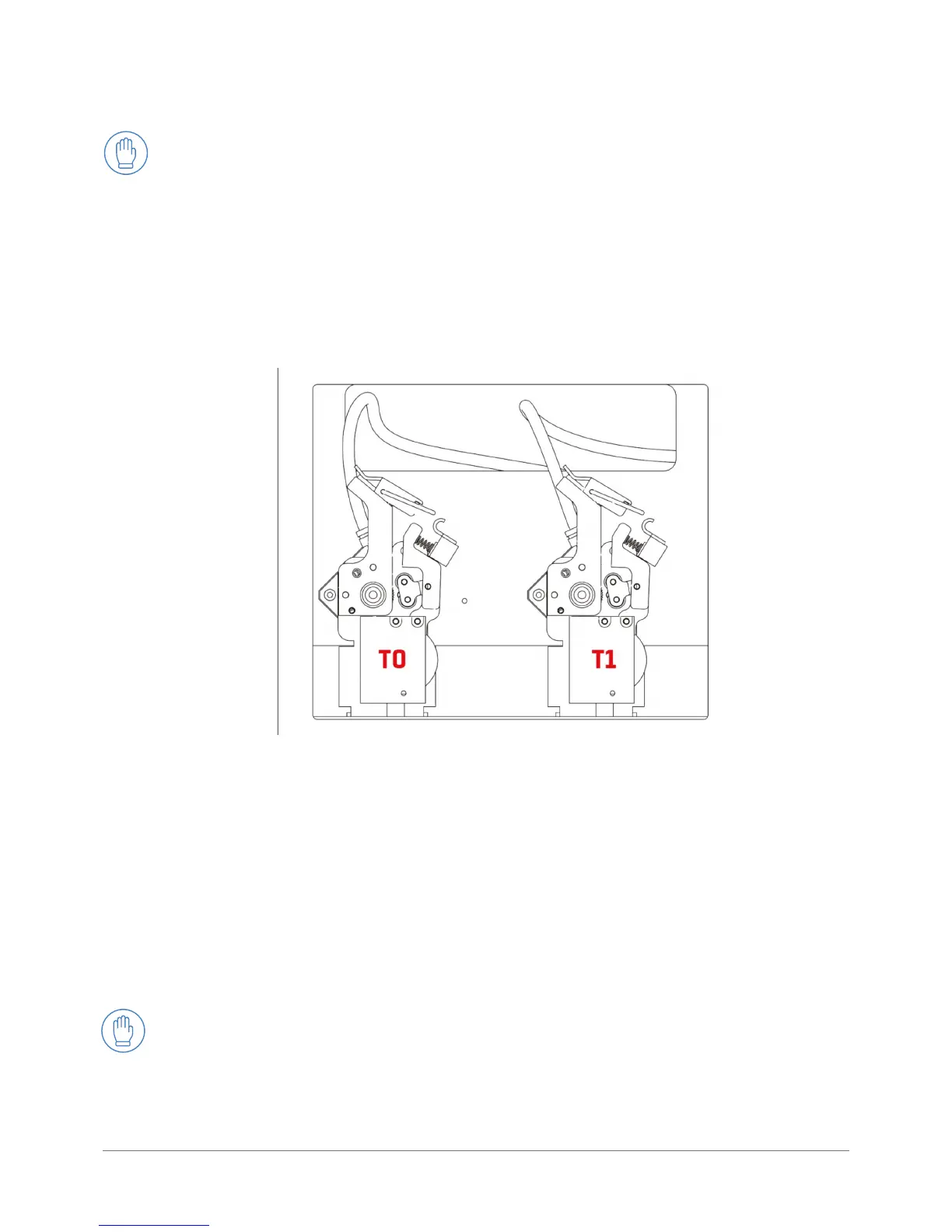 T0

T1