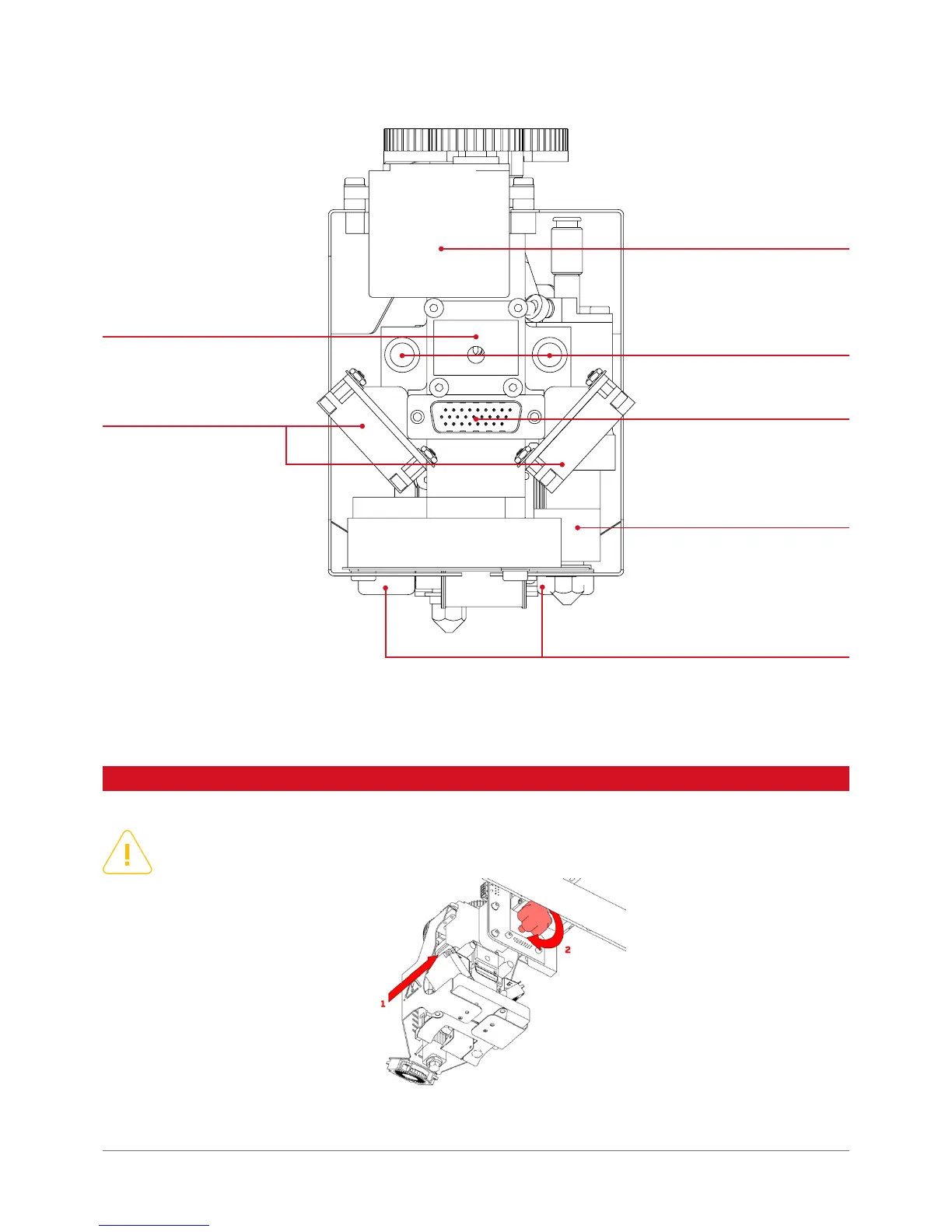 1

2