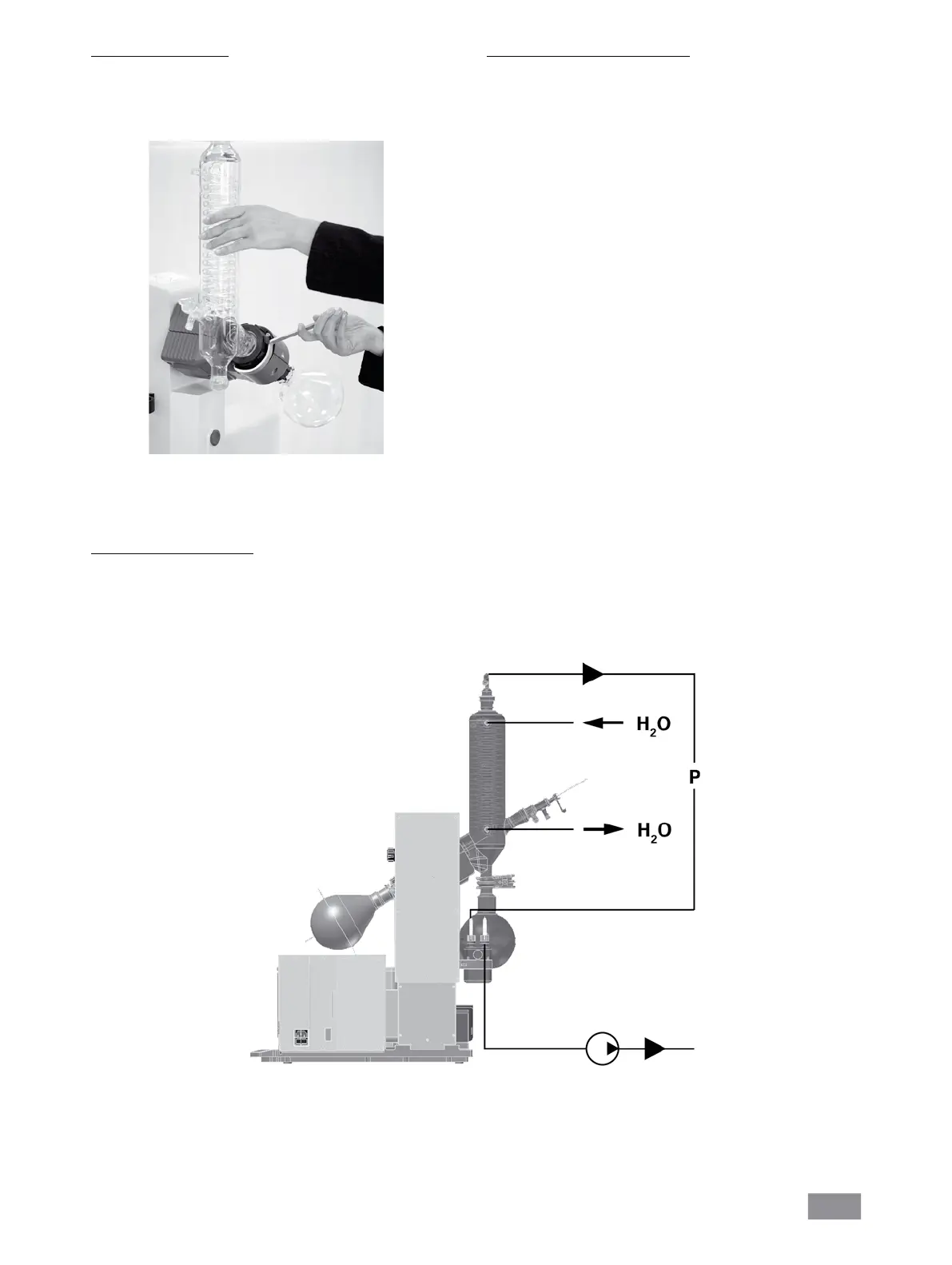 $H_2O$

P

$H_2O$