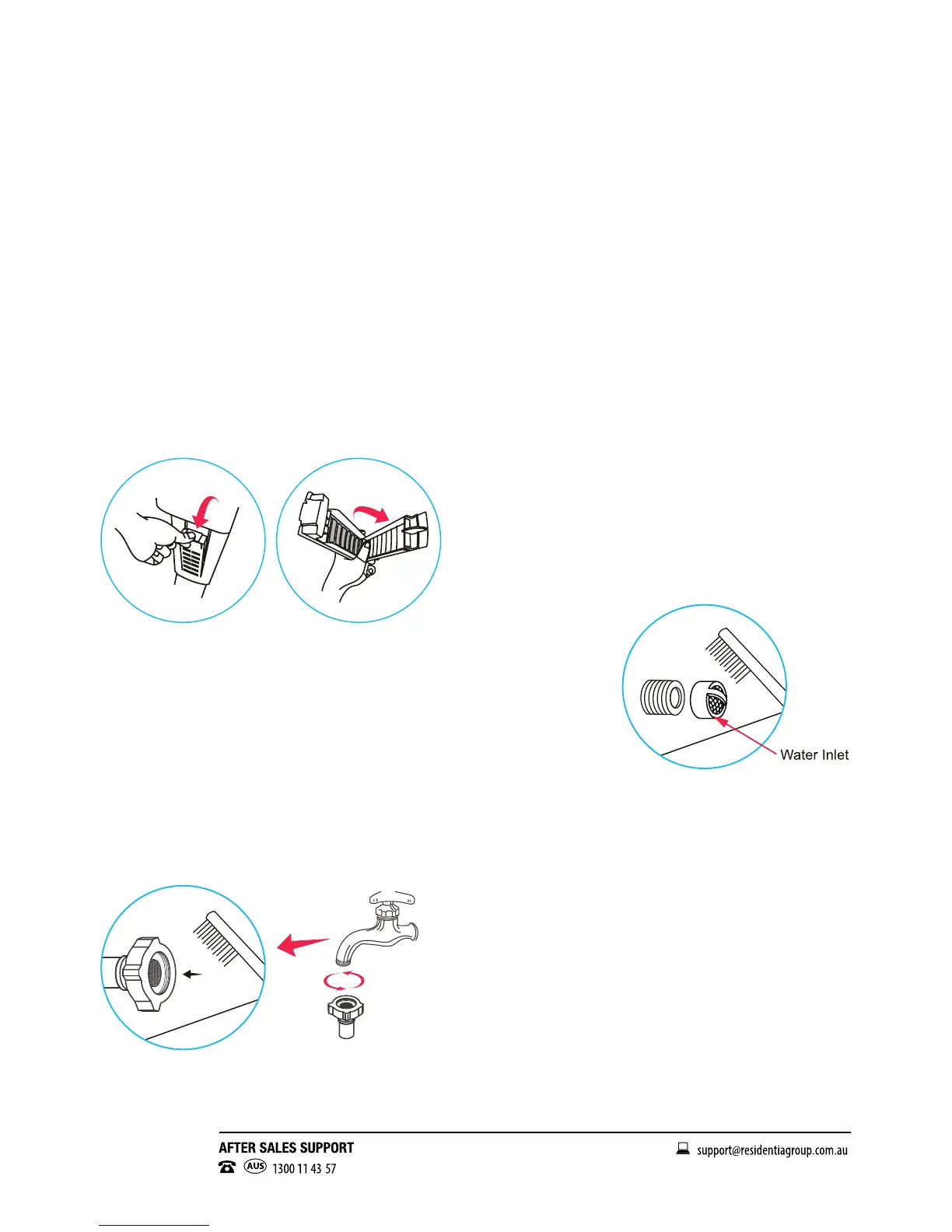 Water Inlet

AFTER SALES SUPPORT

AUS 1300 11 43 57

support@residentiagroup.com.au