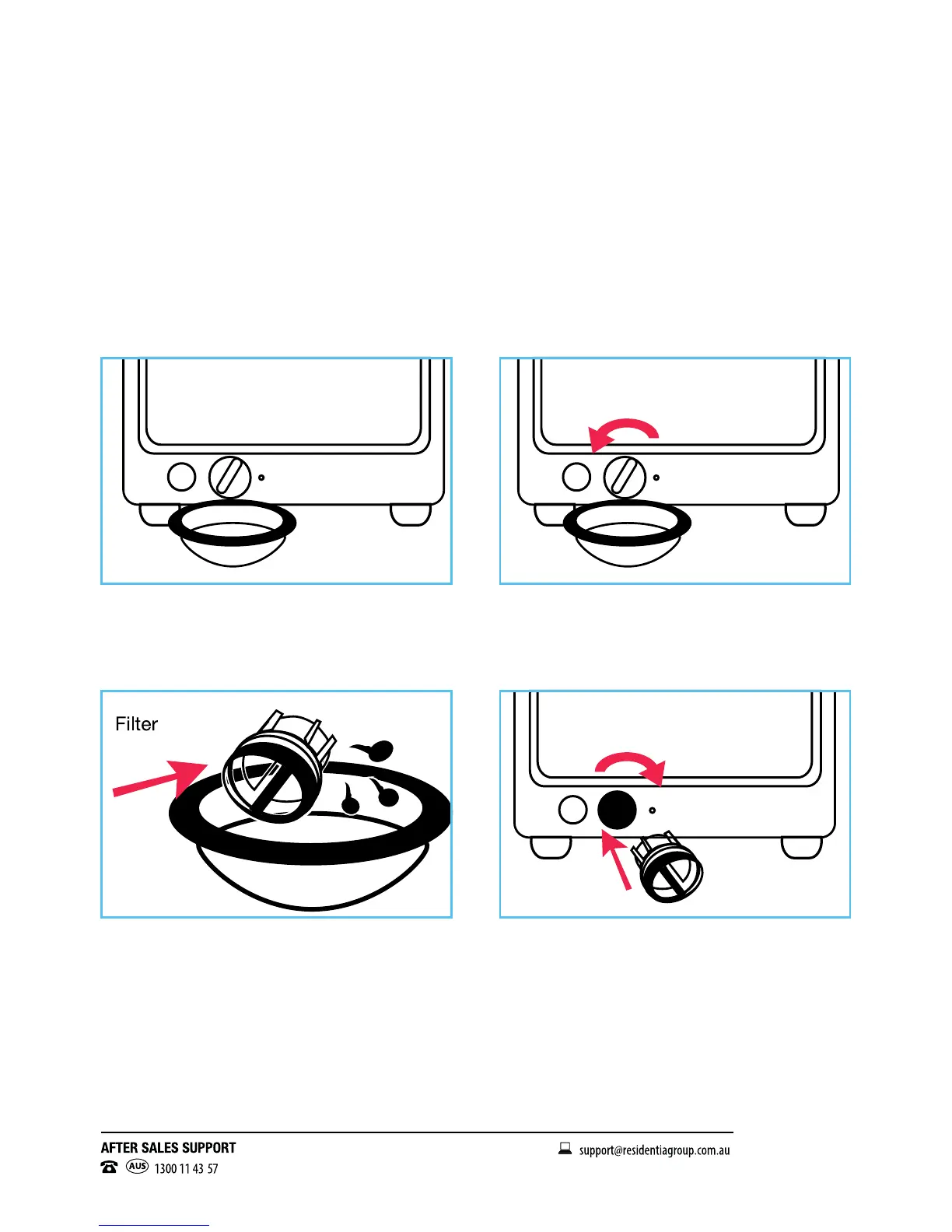 Filter

AFTER SALES SUPPORT

AUS 1300 11 43 57

support@residentiagroup.com.au