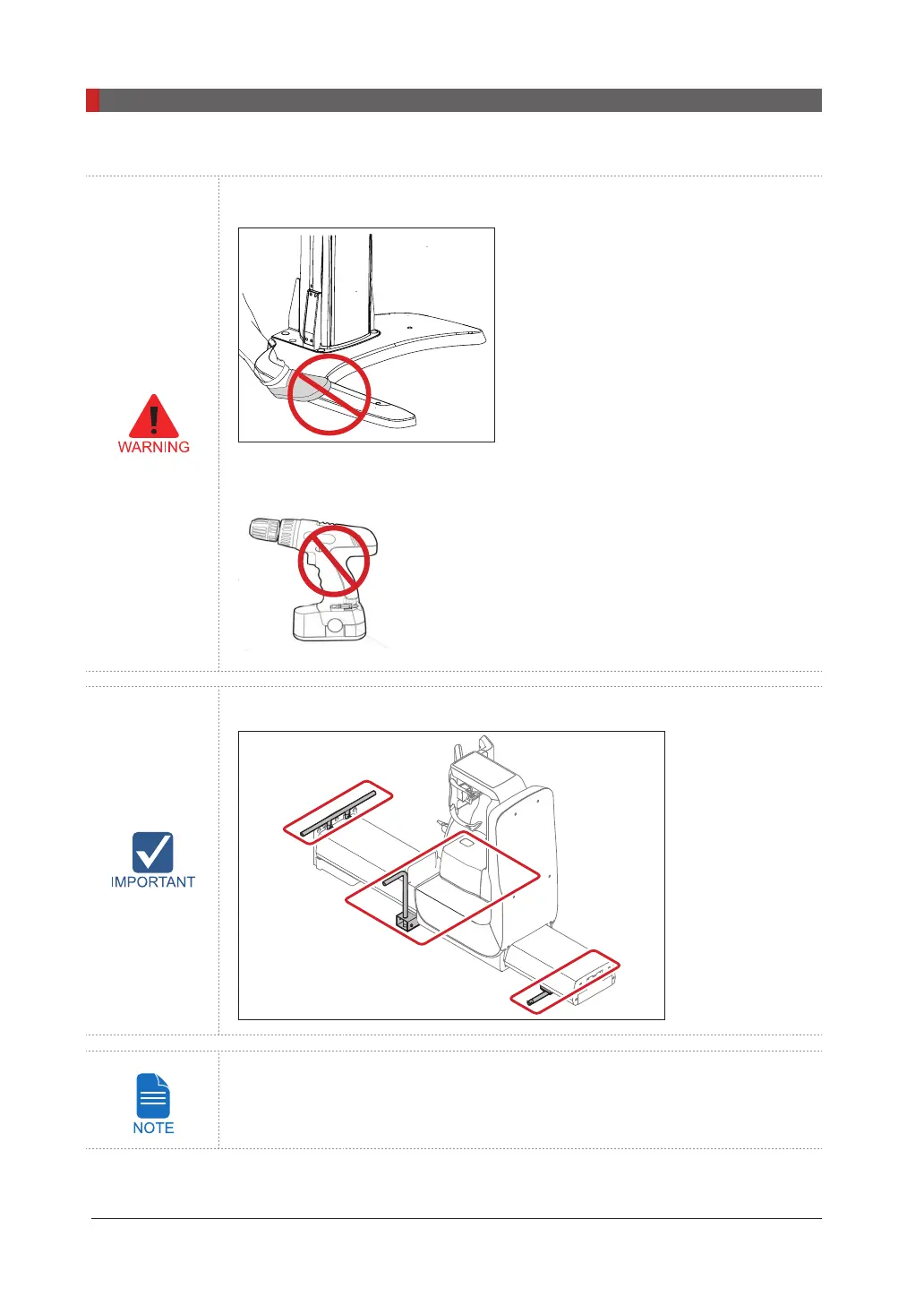 WARNING

IMPORTANT

NOTE