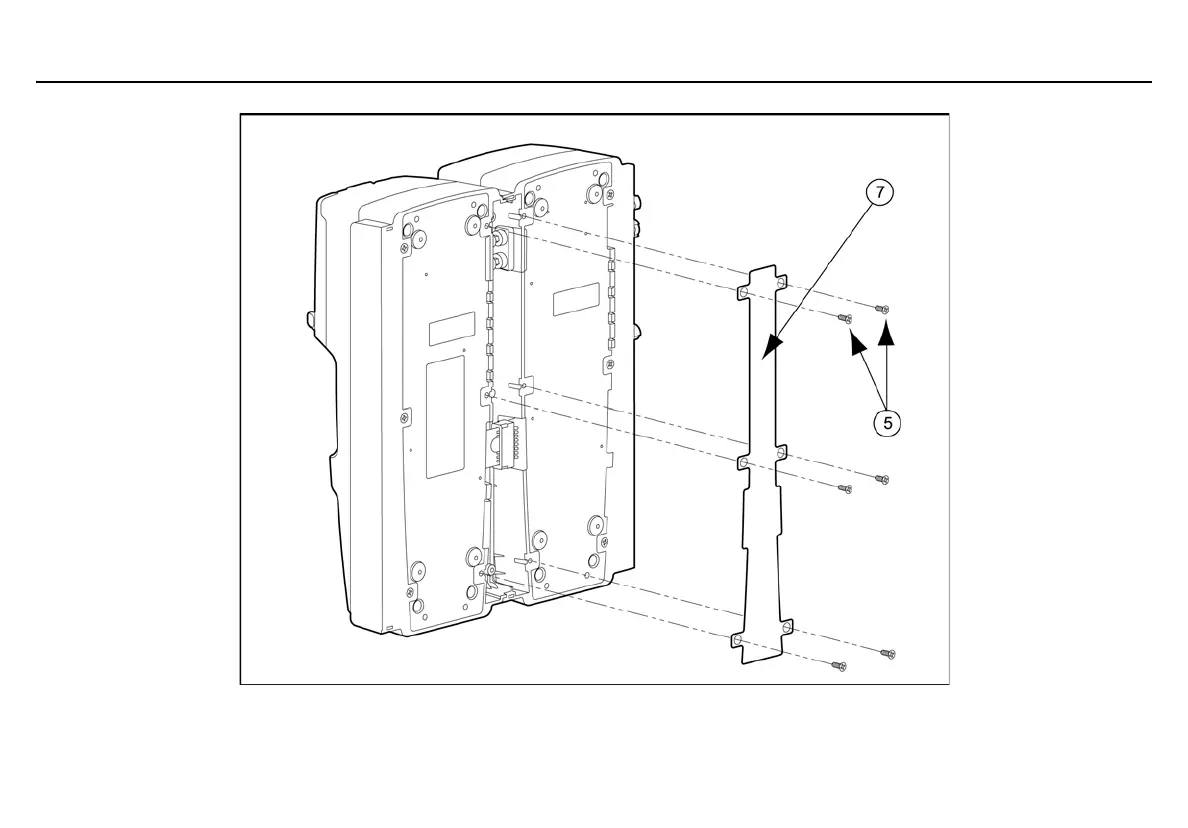 7

5