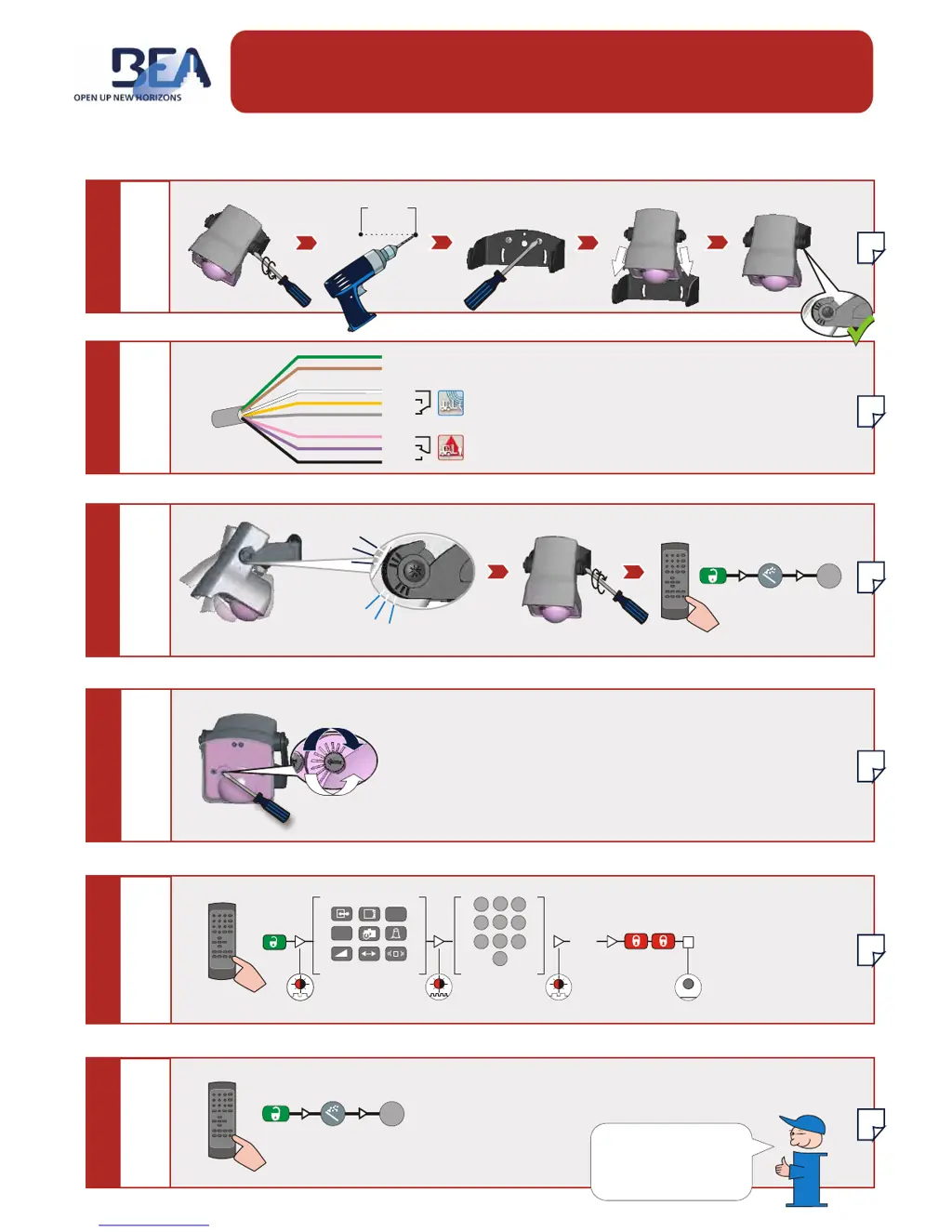 BEA
OPEN UP NEW HORIZONS